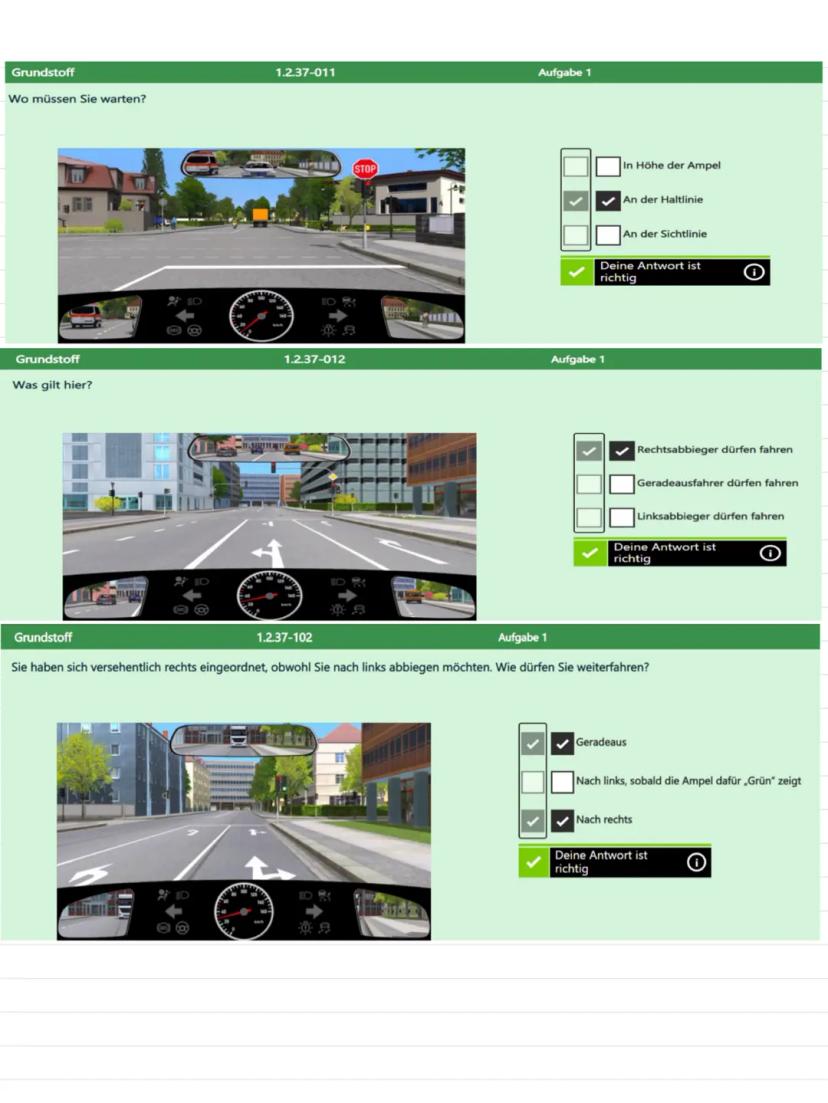 Grundstoff 1.2.37-011 Aufgabe 1

Wo müssen Sie warten?

STOP

In Höhe der Ampel

An der Haltlinie

An der Sichtlinie

Deine Antwort ist richtig

Grundstoff 1.2.37-012 Aufgabe 1

Was gilt hier?

Rechtsabbieger dürfen fahren

Geradeausfahrer dürfen fahren

Linksabbieger dürfen fahren

Deine Antwort ist richtig

Grundstoff 1.2.37-102 Aufgabe 1

Sie haben sich versehentlich rechts eingeordnet, obwohl Sie nach links abbiegen möchten. Wie dürfen Sie weiterfahren?

Geradeaus

Nach links, sobald die Ampel dafür „Grün" zeigt

Nach rechts

Deine Antwort ist richtig