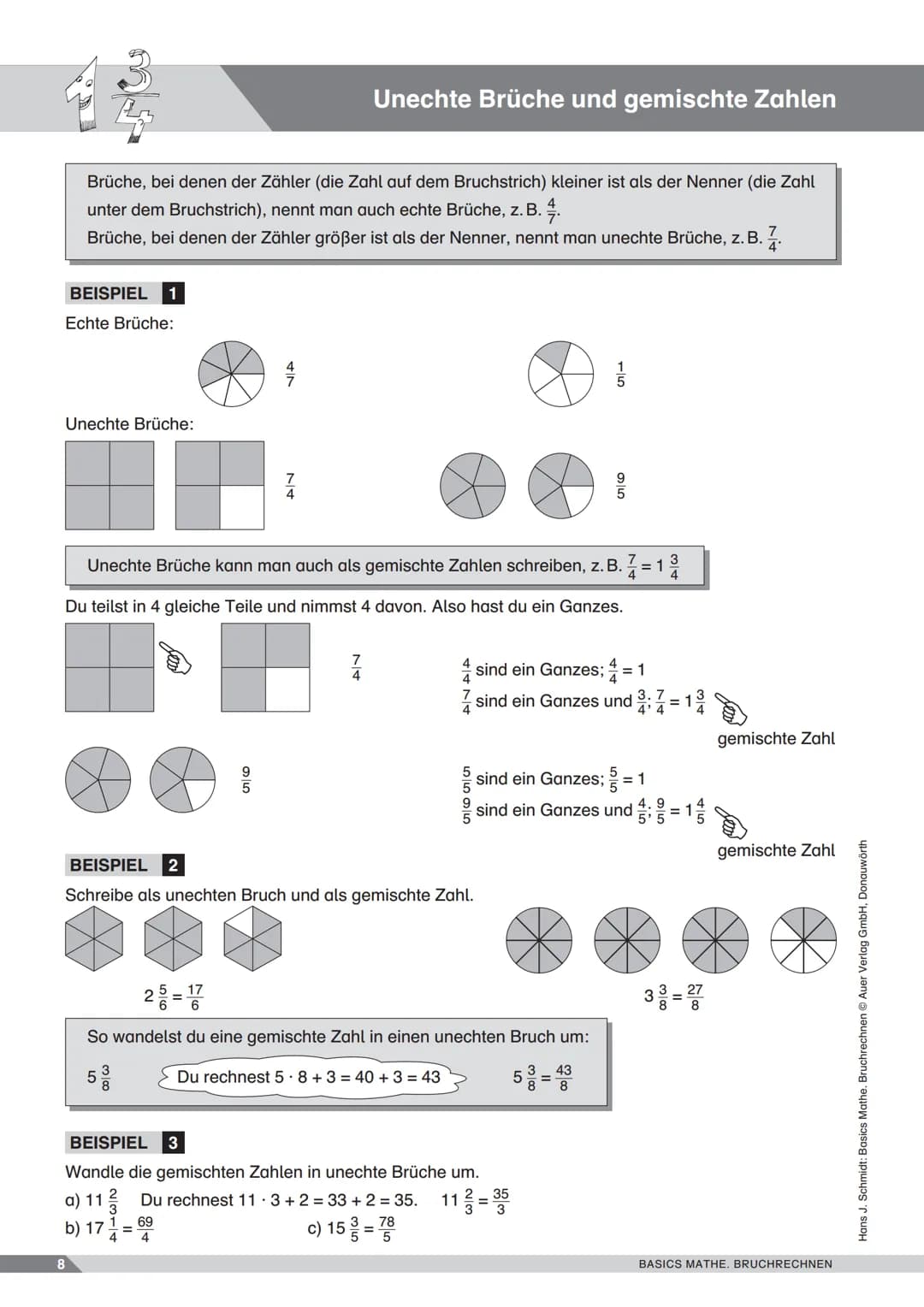 Unechte Brüche und gemischte Zahlen

Brüche, bei denen der Zähler (die Zahl auf dem Bruchstrich) kleiner ist als der Nenner (die Zahl unter dem Bruchstrich), nennt man auch echte Brüche, z. B. $\frac{4}{7}$.
Brüche, bei denen der Zähler größer ist als der Nenner, nennt man unechte Brüche, z. B. $\frac{7}{4}$.

BEISPIEL 1
Echte Brüche:

$\frac{4}{7}$

$\frac{1}{5}$

Unechte Brüche:

$\frac{7}{4}$

$\frac{9}{5}$

Unechte Brüche kann man auch als gemischte Zahlen schreiben, z. B. $\frac{7}{4} = 1\frac{3}{4}$

Du teilst in 4 gleiche Teile und nimmst 4 davon. Also hast du ein Ganzes.

$\frac{7}{4}$

$\frac{4}{4}$ sind ein Ganzes; $\frac{4}{4} = 1$
$\frac{7}{4}$ sind ein Ganzes und $\frac{3}{4}$; $\frac{7}{4} = 1\frac{3}{4}$
gemischte Zahl

$\frac{9}{5}$

$\frac{5}{5}$ sind ein Ganzes; $\frac{5}{5} = 1$
$\frac{9}{5}$ sind ein Ganzes und $\frac{4}{5}$; $\frac{9}{5} = 1\frac{4}{5}$
gemischte Zahl

BEISPIEL 2
Schreibe als unechten Bruch und als gemischte Zahl.

$2\frac{5}{6} = \frac{17}{6}$

$3\frac{3}{8} = \frac{27}{8}$

So wandelst du eine gemischte Zahl in einen unechten Bruch um:
$5\frac{3}{8}$ Du rechnest $5 \cdot 8 + 3 = 40 + 3 = 43$ $5\frac{3}{8} = \frac{43}{8}$

BEISPIEL 3
Wandle die gemischten Zahlen in unechte Brüche um.
a) $11\frac{2}{3}$ Du rechnest $11 \cdot 3 + 2 = 33 + 2 = 35$. $11\frac{2}{3} = \frac{35}{3}$
b) $17\frac{1}{4} = \frac{69}{4}$
c) $15\frac{3}{5} = \frac{78}{5}$

Hans J. Schmidt: Basics Mathe. Bruchrechnen © Auer Verlag GmbH, Donauwörth

8
BASICS MATHE. BRUCHRECHNEN