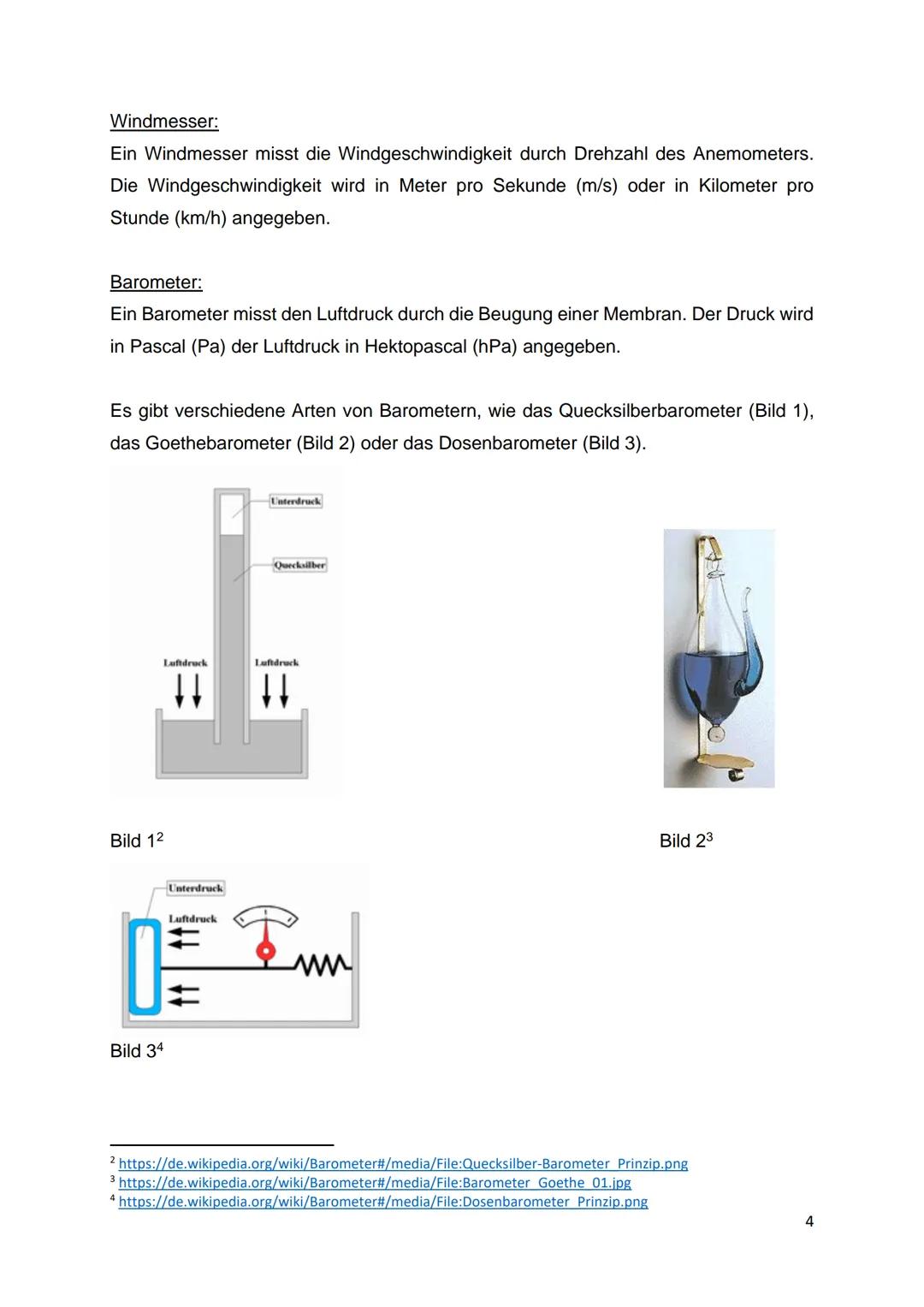 Windmesser:
Ein Windmesser misst die Windgeschwindigkeit durch Drehzahl des Anemometers. Die Windgeschwindigkeit wird in Meter pro Sekunde (m/s) oder in Kilometer pro Stunde (km/h) angegeben.

Barometer:
Ein Barometer misst den Luftdruck durch die Beugung einer Membran. Der Druck wird in Pascal (Pa) der Luftdruck in Hektopascal (hPa) angegeben.

Es gibt verschiedene Arten von Barometern, wie das Quecksilberbarometer (Bild 1), das Goethebarometer (Bild 2) oder das Dosenbarometer (Bild 3).

Unterdruck
Quecksilber
Luftdruck
Luftdruck

Bild 1$^2$

Bild 2$^3$

Unterdruck
Luftdruck

Bild 3$^4$

$^2$ https://de.wikipedia.org/wiki/Barometer#/media/File:Quecksilber-Barometer_Prinzip.png
$^3$ https://de.wikipedia.org/wiki/Barometer#/media/File:Barometer_Goethe_01.jpg
$^4$ https://de.wikipedia.org/wiki/Barometer#/media/File:Dosenbarometer_Prinzip.png

4