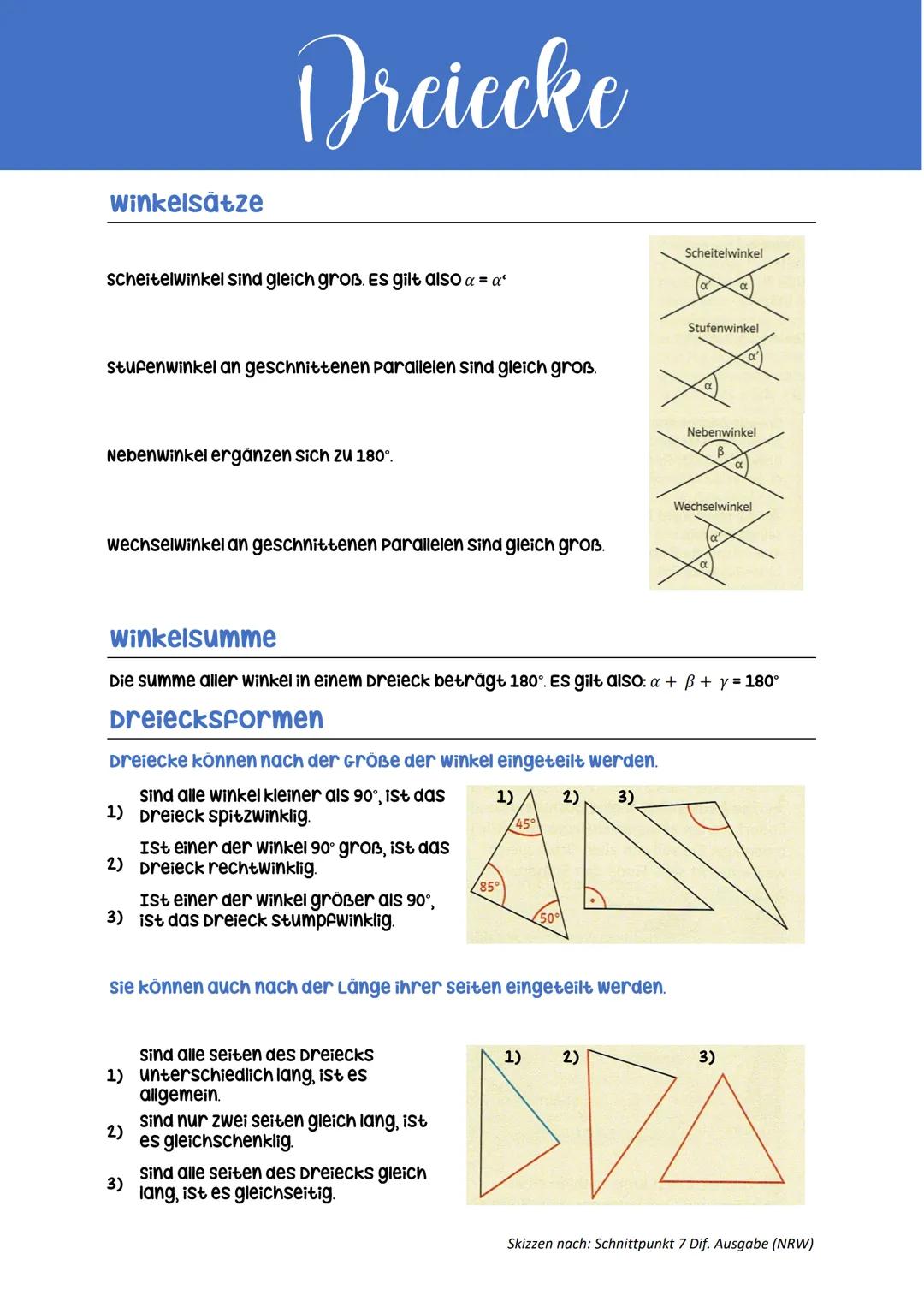 Dreiecke

Winkelsätze

Scheitelwinkel sind gleich groß. Es gilt also $\alpha = \alpha'$

Stufenwinkel an geschnittenen Parallelen sind gleich groß.

Nebenwinkel ergänzen sich zu 180°.

Wechselwinkel an geschnittenen Parallelen sind gleich groß.

Scheitelwinkel
$\alpha'$ $\alpha$
Stufenwinkel
$\alpha'$ $\alpha$
Nebenwinkel
$\beta$ $\alpha$
Wechselwinkel
$\alpha'$ $\alpha$

Winkelsumme

Die Summe aller Winkel in einem Dreieck beträgt 180°. Es gilt also: $\alpha + \beta + \gamma = 180°$

Dreiecksformen

Dreiecke können nach der Größe der Winkel eingeteilt werden.

1) Sind alle Winkel kleiner als 90°, ist das Dreieck spitzwinklig.

2) Ist einer der Winkel 90° groß, ist das Dreieck rechtwinklig.

3) Ist einer der Winkel größer als 90°, ist das Dreieck stumpfwinklig.

1) 2) 3)
45°
85°
50°

Sie können auch nach der Länge ihrer Seiten eingeteilt werden.

1) Sind alle Seiten des Dreiecks unterschiedlich lang, ist es allgemein.

2) Sind nur zwei Seiten gleich lang, ist es gleichschenklig.

3) Sind alle Seiten des Dreiecks gleich lang, ist es gleichseitig.

1) 2) 3)

Skizzen nach: Schnittpunkt 7 Dif. Ausgabe (NRW)