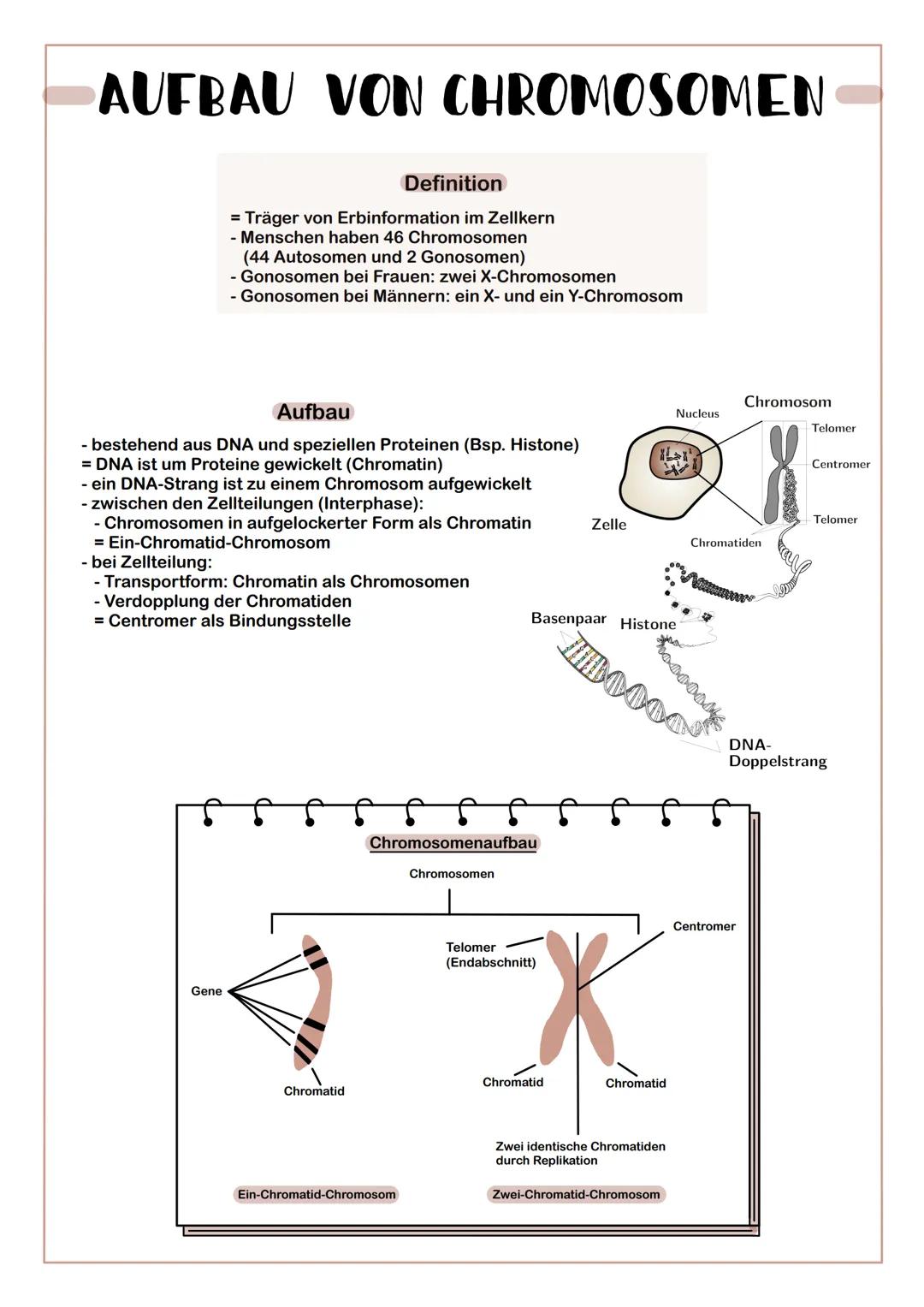 AUFBAU VON CHROMOSOMEN

Definition

= Träger von Erbinformation im Zellkern
- Menschen haben 46 Chromosomen
(44 Autosomen und 2 Gonosomen)
- Gonosomen bei Frauen: zwei X-Chromosomen
- Gonosomen bei Männern: ein X- und ein Y-Chromosom

Aufbau

- bestehend aus DNA und speziellen Proteinen (Bsp. Histone)
= DNA ist um Proteine gewickelt (Chromatin)
- ein DNA-Strang ist zu einem Chromosom aufgewickelt
- zwischen den Zellteilungen (Interphase):
- Chromosomen in aufgelockerter Form als Chromatin
= Ein-Chromatid-Chromosom
- bei Zellteilung:
- Transportform: Chromatin als Chromosomen
- Verdopplung der Chromatiden
= Centromer als Bindungsstelle

Nucleus
Chromosom
Telomer
Centromer
Telomer
Zelle
Chromatiden
Basenpaar
Histone
DNA-Doppelstrang

Chromosomenaufbau

Chromosomen

Gene
Chromatid
Telomer (Endabschnitt)
Centromer
Chromatid
Chromatid
Zwei identische Chromatiden durch Replikation

Ein-Chromatid-Chromosom
Zwei-Chromatid-Chromosom