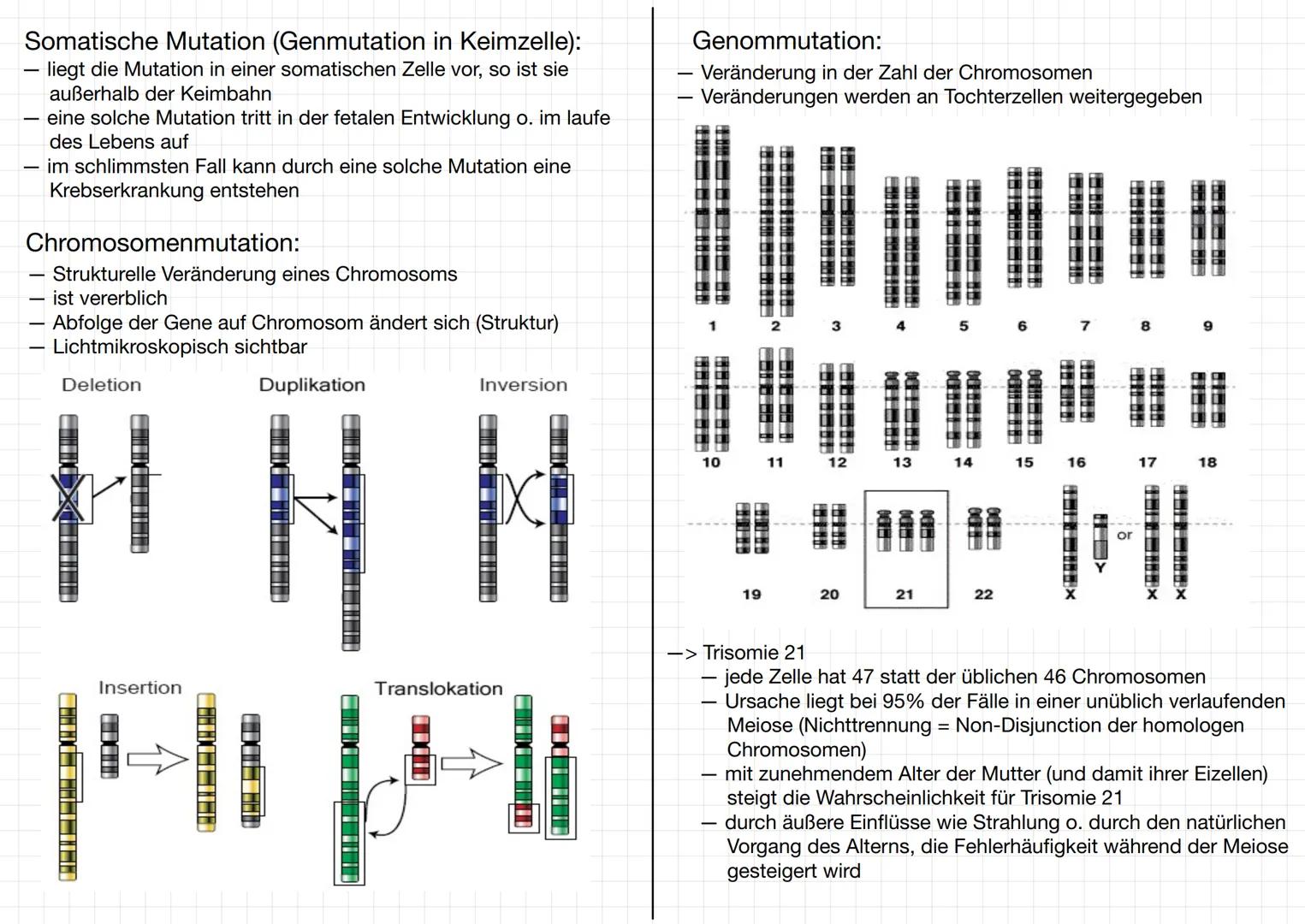 Somatische Mutation (Genmutation in Keimzelle):
— liegt die Mutation in einer somatischen Zelle vor, so ist sie außerhalb der Keimbahn
— eine solche Mutation tritt in der fetalen Entwicklung o. im laufe des Lebens auf
— im schlimmsten Fall kann durch eine solche Mutation eine Krebserkrankung entstehen

Chromosomenmutation:
— Strukturelle Veränderung eines Chromosoms
— ist vererblich
— Abfolge der Gene auf Chromosom ändert sich (Struktur)
— Lichtmikroskopisch sichtbar

Deletion
Duplikation
Inversion
Insertion
Translokation

Genommutation:
— Veränderung in der Zahl der Chromosomen
— Veränderungen werden an Tochterzellen weitergegeben

1 2 3 4 5 6 7 8 9
10 11 12 13 14 15 16 17 18
19 20 21 22 X Y or X X

—> Trisomie 21
— jede Zelle hat 47 statt der üblichen 46 Chromosomen
— Ursache liegt bei 95% der Fälle in einer unüblich verlaufenden Meiose (Nichttrennung = Non-Disjunction der homologen Chromosomen)
— mit zunehmendem Alter der Mutter (und damit ihrer Eizellen) steigt die Wahrscheinlichkeit für Trisomie 21
— durch äußere Einflüsse wie Strahlung o. durch den natürlichen Vorgang des Alterns, die Fehlerhäufigkeit während der Meiose gesteigert wird