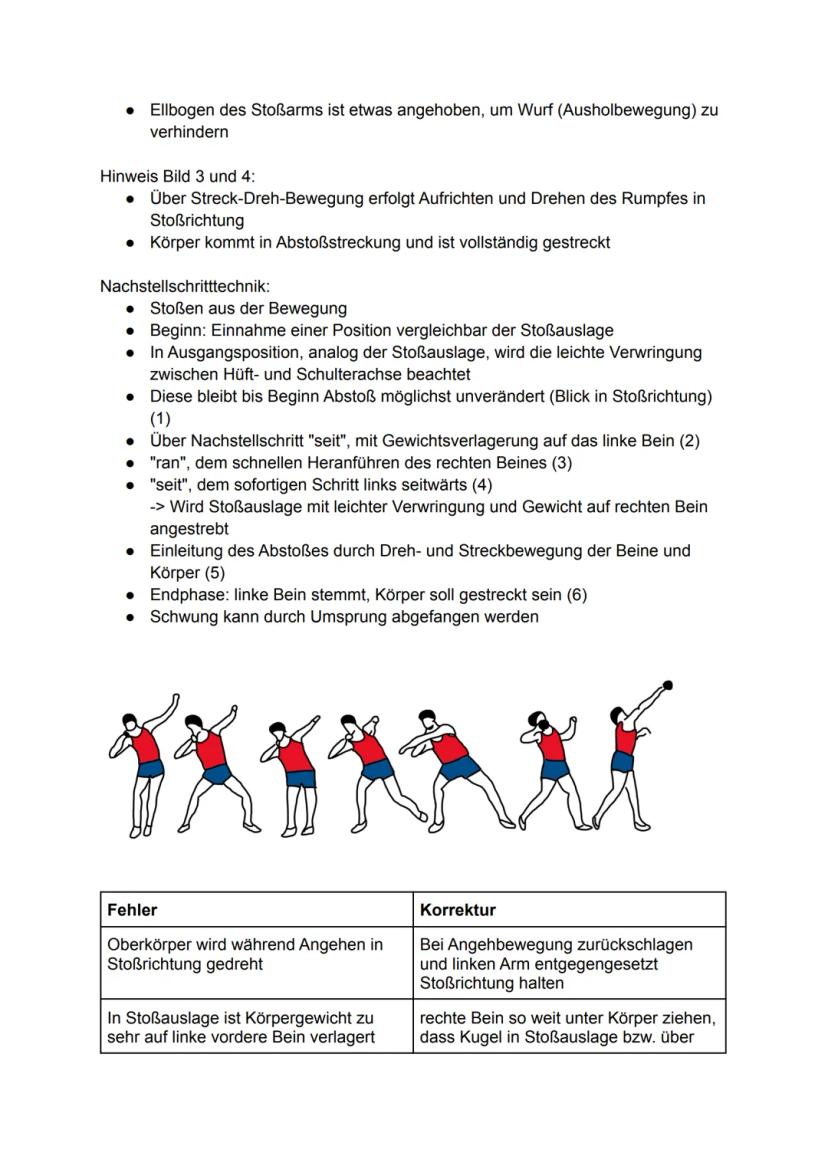 ● Ellbogen des Stoßarms ist etwas angehoben, um Wurf (Ausholbewegung) zu verhindern

Hinweis Bild 3 und 4:
● Über Streck-Dreh-Bewegung erfolgt Aufrichten und Drehen des Rumpfes in Stoßrichtung
● Körper kommt in Abstoßstreckung und ist vollständig gestreckt

Nachstellschritttechnik:
● Stoßen aus der Bewegung
● Beginn: Einnahme einer Position vergleichbar der Stoßauslage
● In Ausgangsposition, analog der Stoßauslage, wird die leichte Verwringung zwischen Hüft- und Schulterachse beachtet
● Diese bleibt bis Beginn Abstoß möglichst unverändert (Blick in Stoßrichtung) (1)
● Über Nachstellschritt "seit", mit Gewichtsverlagerung auf das linke Bein (2)
● "ran", dem schnellen Heranführen des rechten Beines (3)
● "seit", dem sofortigen Schritt links seitwärts (4)
-> Wird Stoßauslage mit leichter Verwringung und Gewicht auf rechten Bein angestrebt
● Einleitung des Abstoßes durch Dreh- und Streckbewegung der Beine und Körper (5)
● Endphase: linke Bein stemmt, Körper soll gestreckt sein (6)
● Schwung kann durch Umsprung abgefangen werden

| Fehler | Korrektur |
|---|---|
| Oberkörper wird während Angehen in Stoßrichtung gedreht | Bei Angehbewegung zurückschlagen und linken Arm entgegengesetzt Stoßrichtung halten |
| In Stoßauslage ist Körpergewicht zu sehr auf linke vordere Bein verlagert | rechte Bein so weit unter Körper ziehen, dass Kugel in Stoßauslage bzw. über |