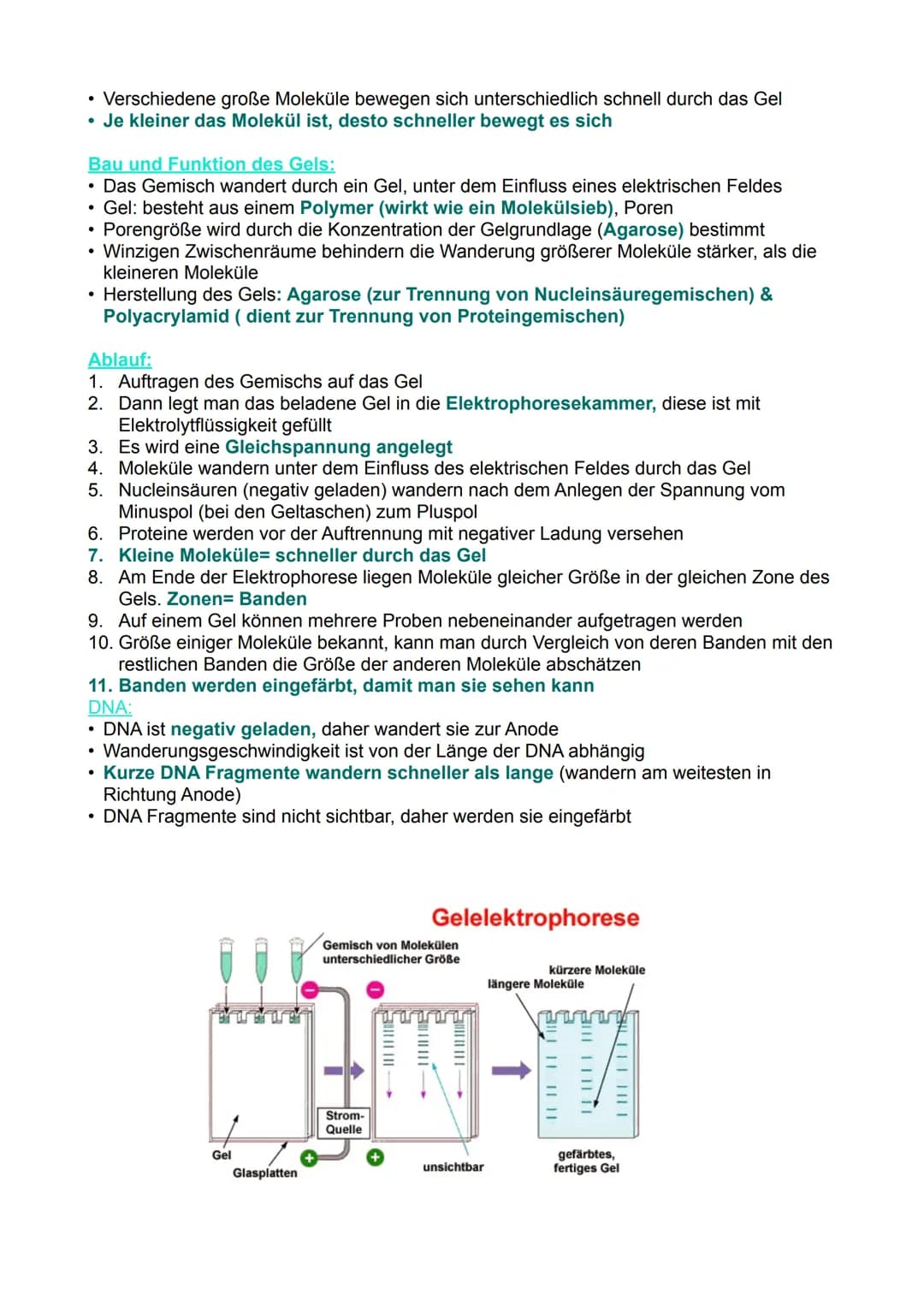 • Verschiedene große Moleküle bewegen sich unterschiedlich schnell durch das Gel
• Je kleiner das Molekül ist, desto schneller bewegt es sich

Bau und Funktion des Gels:
• Das Gemisch wandert durch ein Gel, unter dem Einfluss eines elektrischen Feldes
• Gel: besteht aus einem Polymer (wirkt wie ein Molekülsieb), Poren
• Porengröße wird durch die Konzentration der Gelgrundlage (Agarose) bestimmt
• Winzigen Zwischenräume behindern die Wanderung größerer Moleküle stärker, als die kleineren Moleküle
• Herstellung des Gels: Agarose (zur Trennung von Nucleinsäuregemischen) & Polyacrylamid ( dient zur Trennung von Proteingemischen)

Ablauf:
1. Auftragen des Gemischs auf das Gel
2. Dann legt man das beladene Gel in die Elektrophoresekammer, diese ist mit Elektrolytflüssigkeit gefüllt
3. Es wird eine Gleichspannung angelegt
4. Moleküle wandern unter dem Einfluss des elektrischen Feldes durch das Gel
5. Nucleinsäuren (negativ geladen) wandern nach dem Anlegen der Spannung vom Minuspol (bei den Geltaschen) zum Pluspol
6. Proteine werden vor der Auftrennung mit negativer Ladung versehen
7. Kleine Moleküle= schneller durch das Gel
8. Am Ende der Elektrophorese liegen Moleküle gleicher Größe in der gleichen Zone des Gels. Zonen= Banden
9. Auf einem Gel können mehrere Proben nebeneinander aufgetragen werden
10. Größe einiger Moleküle bekannt, kann man durch Vergleich von deren Banden mit den restlichen Banden die Größe der anderen Moleküle abschätzen
11. Banden werden eingefärbt, damit man sie sehen kann
DNA:
• DNA ist negativ geladen, daher wandert sie zur Anode
• Wanderungsgeschwindigkeit ist von der Länge der DNA abhängig
• Kurze DNA Fragmente wandern schneller als lange (wandern am weitesten in Richtung Anode)
• DNA Fragmente sind nicht sichtbar, daher werden sie eingefärbt

Gelelektrophorese
Gemisch von Molekülen unterschiedlicher Größe
kürzere Moleküle
längere Moleküle
Strom-Quelle
Gel
Glasplatten
unsichtbar
gefärbtes, fertiges Gel