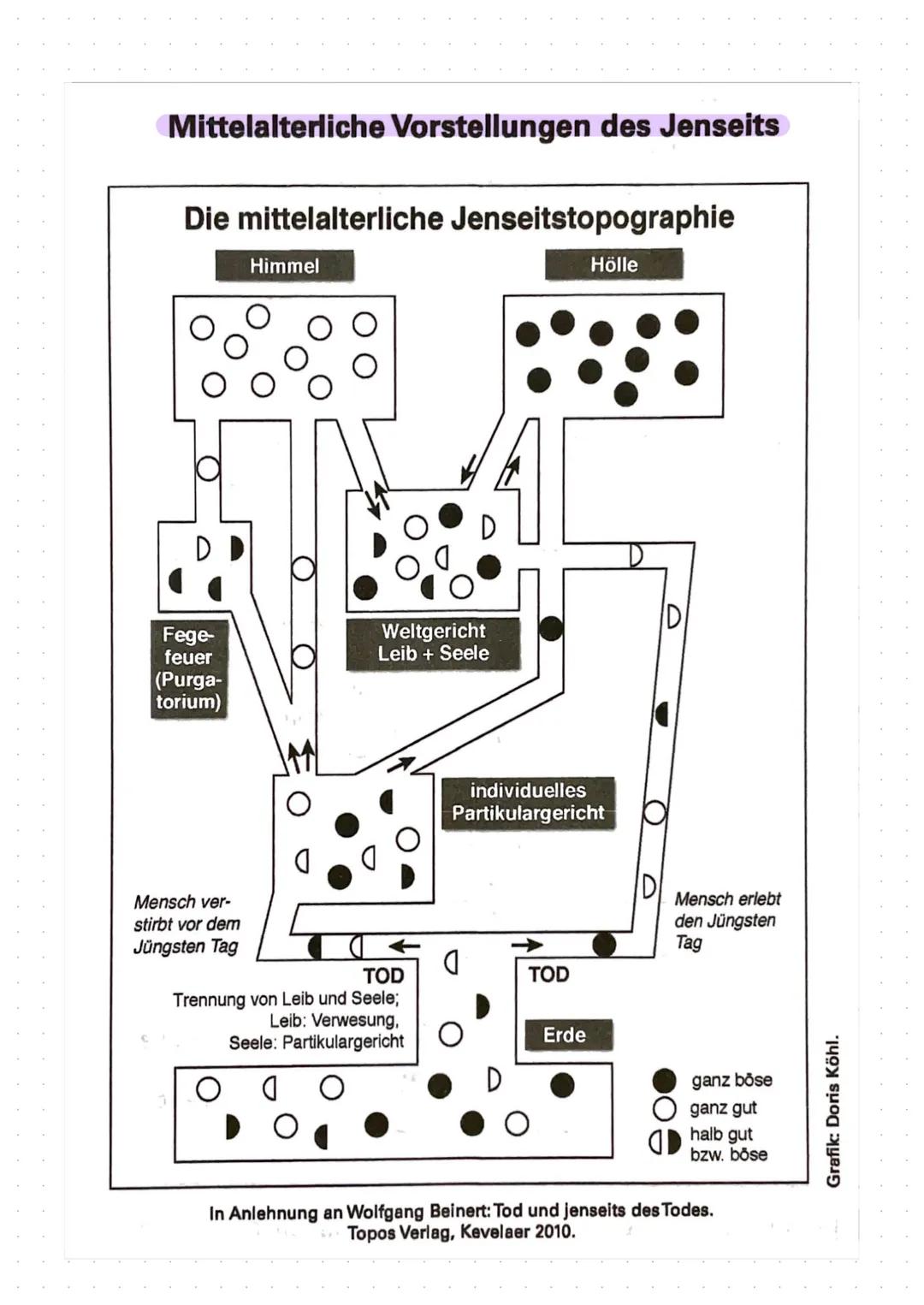 Mittelalterliche Vorstellungen des Jenseits

Die mittelalterliche Jenseitstopographie

Himmel

Hölle

Fegefeuer (Purgatorium)

Weltgericht Leib + Seele

individuelles Partikulargericht

Mensch verstirbt vor dem Jüngsten Tag

Mensch erlebt den Jüngsten Tag

TOD
Trennung von Leib und Seele;
Leib: Verwesung,
Seele: Partikulargericht

TOD

Erde

ganz böse
ganz gut
halb gut bzw. böse

Grafik: Doris Köhl.

In Anlehnung an Wolfgang Beinert: Tod und jenseits des Todes. Topos Verlag, Kevelaer 2010.