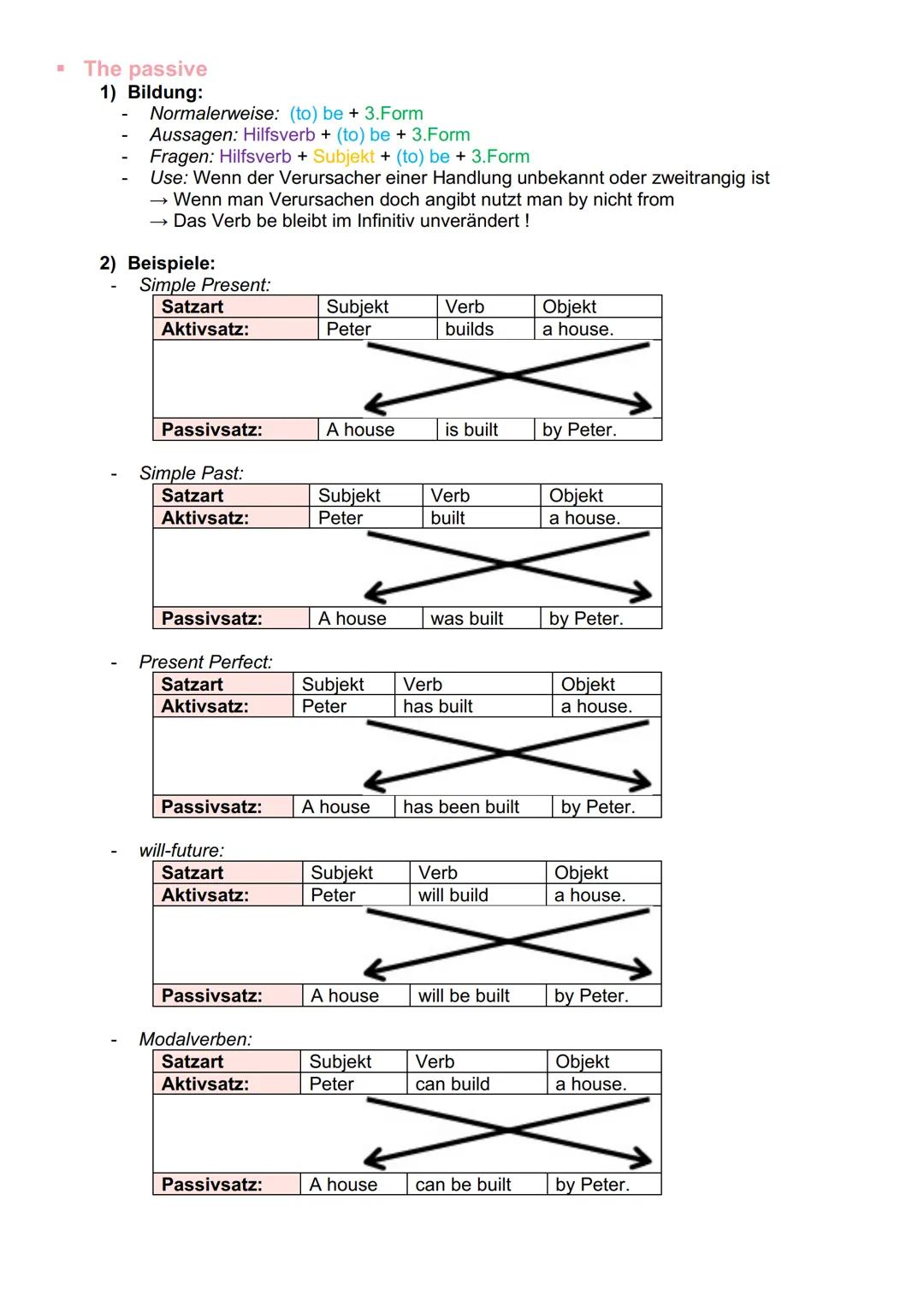 ▪ The passive
1) Bildung:
- Normalerweise: (to) be + 3.Form
- Aussagen: Hilfsverb + (to) be + 3.Form
- Fragen: Hilfsverb + Subjekt + (to) be + 3.Form
- Use: Wenn der Verursacher einer Handlung unbekannt oder zweitrangig ist
→ Wenn man Verursachen doch angibt nutzt man by nicht from
→ Das Verb be bleibt im Infinitiv unverändert !

2) Beispiele:
- Simple Present:

| Satzart | Subjekt | Verb | Objekt |
|---|---|---|---|
| Aktivsatz: | Peter | builds | a house. |
| Passivsatz: | A house | is built | by Peter. |

- Simple Past:

| Satzart | Subjekt | Verb | Objekt |
|---|---|---|---|
| Aktivsatz: | Peter | built | a house. |
| Passivsatz: | A house | was built | by Peter. |

- Present Perfect:

| Satzart | Subjekt | Verb | Objekt |
|---|---|---|---|
| Aktivsatz: | Peter | has built | a house. |
| Passivsatz: | A house | has been built | by Peter. |

- will-future:

| Satzart | Subjekt | Verb | Objekt |
|---|---|---|---|
| Aktivsatz: | Peter | will build | a house. |
| Passivsatz: | A house | will be built | by Peter. |

- Modalverben:

| Satzart | Subjekt | Verb | Objekt |
|---|---|---|---|
| Aktivsatz: | Peter | can build | a house. |
| Passivsatz: | A house | can be built | by Peter. |