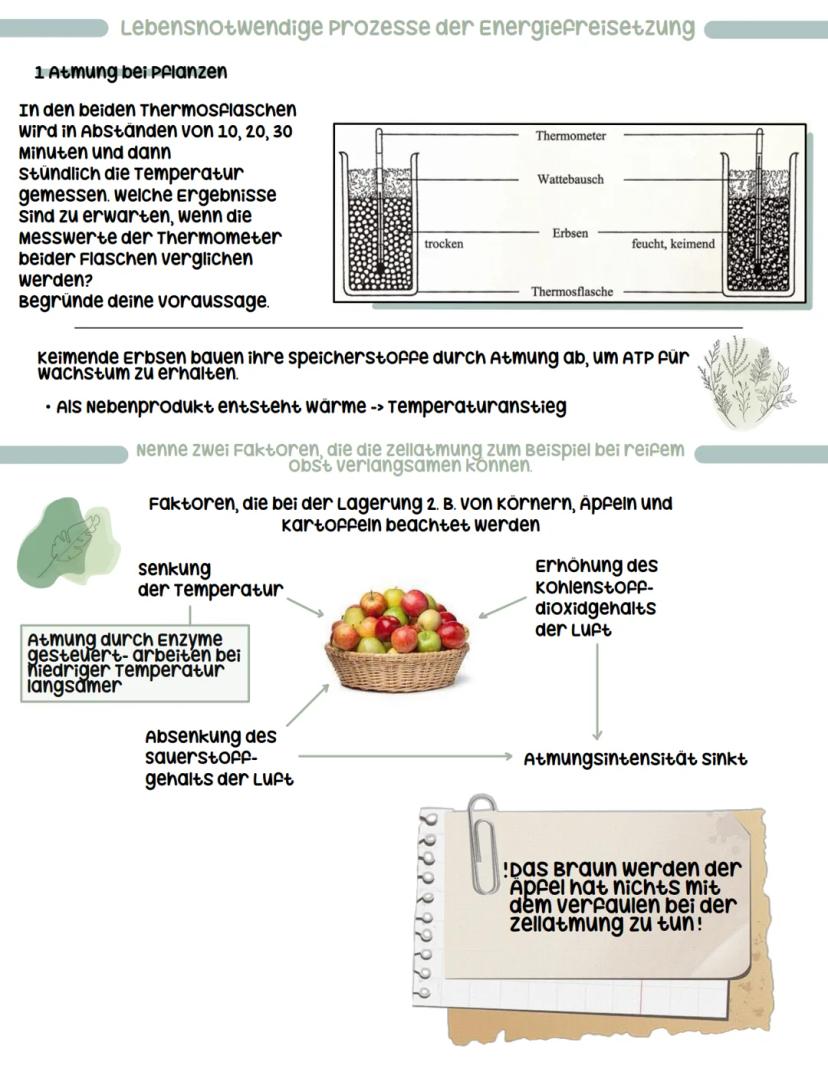 Lebensnotwendige Prozesse der Energiefreisetzung

1 Atmung bei Pflanzen

In den beiden Thermosflaschen wird in Abständen von 10, 20, 30 Minuten und dann stündlich die Temperatur gemessen. Welche Ergebnisse sind zu erwarten, wenn die Messwerte der Thermometer beider Flaschen verglichen werden?
Begründe deine Voraussage.

Thermometer
Wattebausch
Erbsen
trocken
feucht, keimend
Thermosflasche

Keimende Erbsen bauen ihre Speicherstoffe durch Atmung ab, um ATP für Wachstum zu erhalten.

• Als Nebenprodukt entsteht Wärme -> Temperaturanstieg

Nenne zwei Faktoren, die die Zellatmung zum Beispiel bei reifem Obst verlangsamen können.

Faktoren, die bei der Lagerung z. B. von Körnern, Äpfeln und Kartoffeln beachtet werden

Senkung der Temperatur

Atmung durch Enzyme gesteuert- arbeiten bei niedriger Temperatur langsamer

Erhöhung des Kohlenstoffdioxidgehalts der Luft

Absenkung des Sauerstoffgehalts der Luft

Atmungsintensität sinkt

!Das Braun werden der Äpfel hat nichts mit dem Verfaulen bei der Zellatmung zu tun!