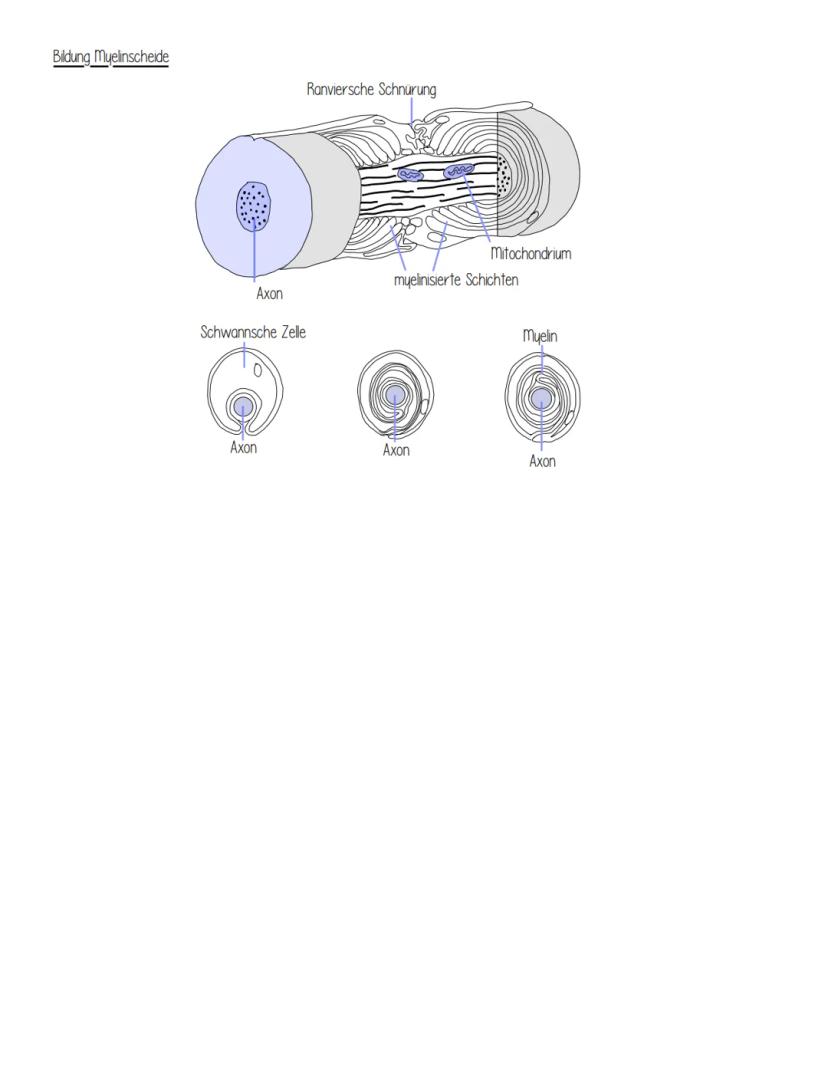 Bildung Myelinscheide

Ranviersche Schnürung

Mitochondrium

myelinisierte Schichten

Axon

Schwannsche Zelle

Axon

Axon

Myelin

Axon