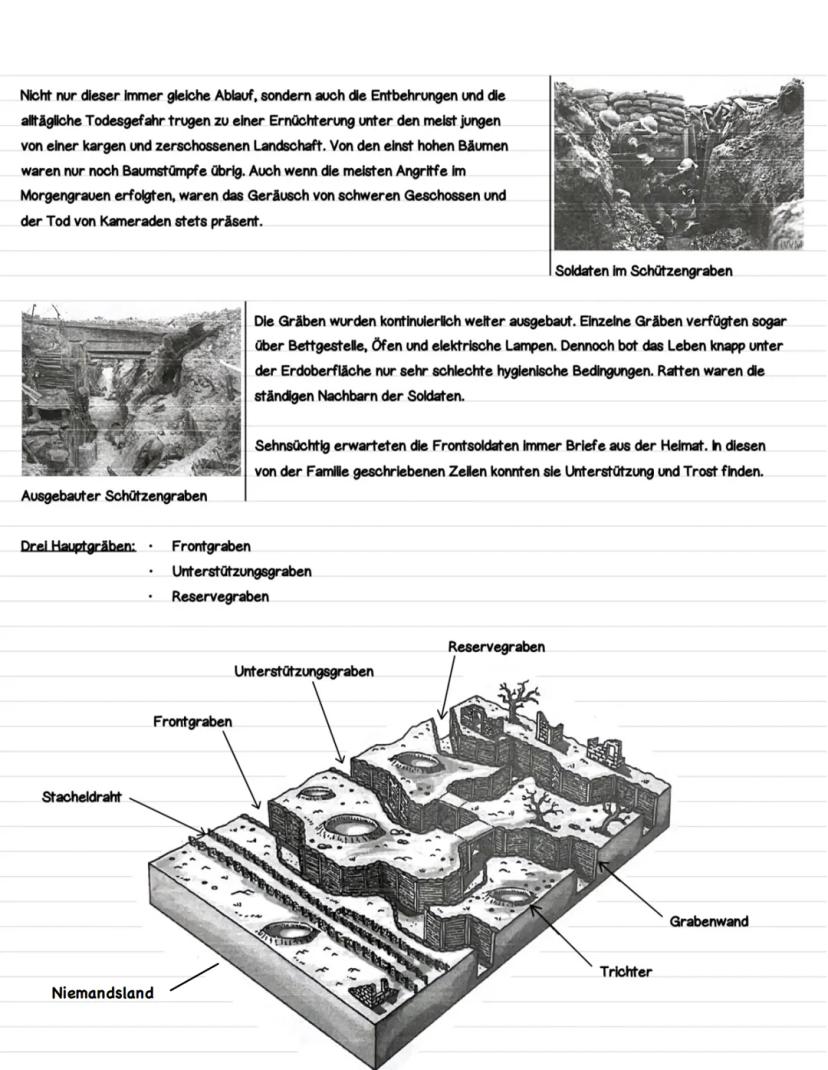 Nicht nur dieser immer gleiche Ablauf, sondern auch die Entbehrungen und die alltägliche Todesgefahr trugen zu einer Ernüchterung unter den meist jungen von einer kargen und zerschossenen Landschaft. Von den einst hohen Bäumen waren nur noch Baumstümpfe übrig. Auch wenn die meisten Angriffe im Morgengrauen erfolgten, waren das Geräusch von schweren Geschossen und der Tod von Kameraden stets präsent.

Soldaten im Schützengraben

Die Gräben wurden kontinuierlich weiter ausgebaut. Einzelne Gräben verfügten sogar über Bettgestelle, Öfen und elektrische Lampen. Dennoch bot das Leben knapp unter der Erdoberfläche nur sehr schlechte hygienische Bedingungen. Ratten waren die ständigen Nachbarn der Soldaten.

Sehnsüchtig erwarteten die Frontsoldaten immer Briefe aus der Heimat. In diesen von der Familie geschriebenen Zeilen konnten sie Unterstützung und Trost finden.

Ausgebauter Schützengraben

Drei Hauptgräben:
· Frontgraben
· Unterstützungsgraben
· Reservegraben

Reservegraben
Unterstützungsgraben
Frontgraben
Stacheldraht
Grabenwand
Trichter
Niemandsland