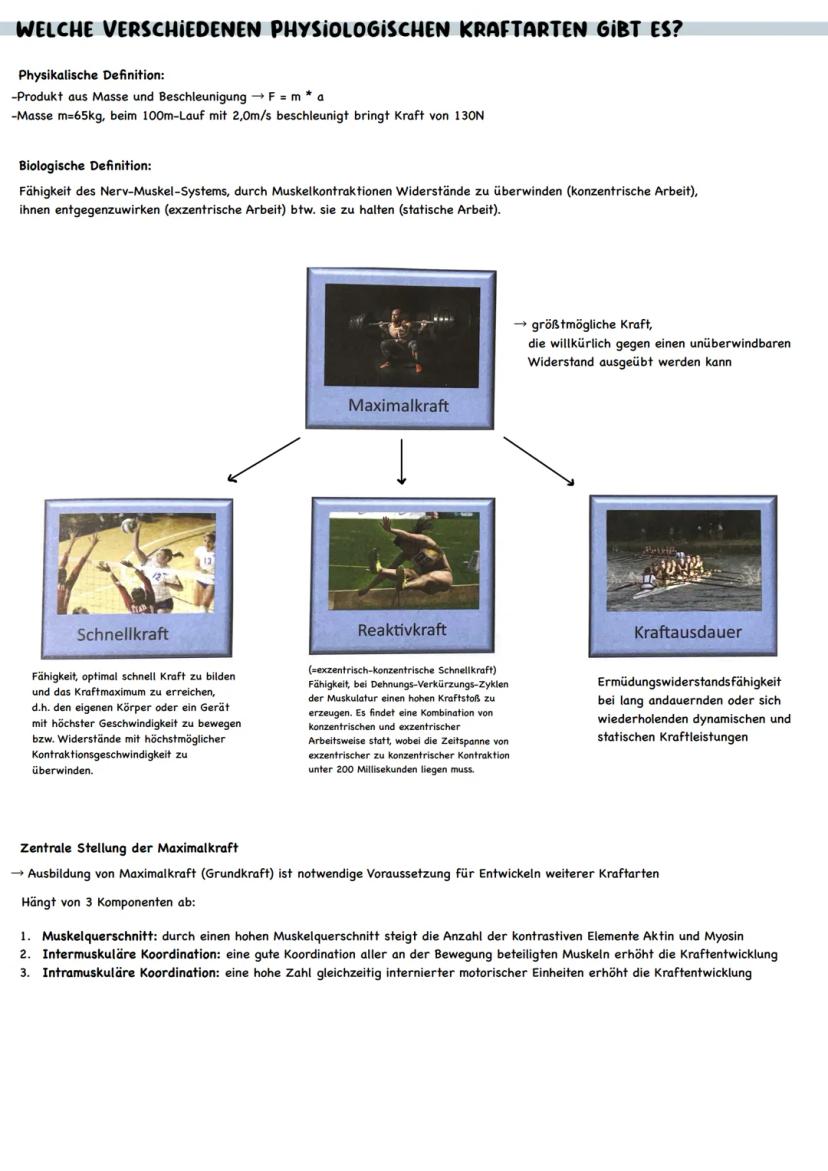 WELCHE VERSCHIEDENEN PHYSIOLOGISCHEN KRAFTARTEN GIBT ES?

Physikalische Definition:
-Produkt aus Masse und Beschleunigung → F = m * a
-Masse m=65kg, beim 100m-Lauf mit 2,0m/s beschleunigt bringt Kraft von 130N

Biologische Definition:
Fähigkeit des Nerv-Muskel-Systems, durch Muskelkontraktionen Widerstände zu überwinden (konzentrische Arbeit), ihnen entgegenzuwirken (exzentrische Arbeit) btw. sie zu halten (statische Arbeit).

Maximalkraft

→ größtmögliche Kraft, die willkürlich gegen einen unüberwindbaren Widerstand ausgeübt werden kann

Schnellkraft

Fähigkeit, optimal schnell Kraft zu bilden und das Kraftmaximum zu erreichen, d.h. den eigenen Körper oder ein Gerät mit höchster Geschwindigkeit zu bewegen bzw. Widerstände mit höchstmöglicher Kontraktionsgeschwindigkeit zu überwinden.

Reaktivkraft

(=exzentrisch-konzentrische Schnellkraft)
Fähigkeit, bei Dehnungs-Verkürzungs-Zyklen der Muskulatur einen hohen Kraftstoß zu erzeugen. Es findet eine Kombination von konzentrischen und exzentrischer Arbeitsweise statt, wobei die Zeitspanne von exzentrischer zu konzentrischer Kontraktion unter 200 Millisekunden liegen muss.

Kraftausdauer

Ermüdungswiderstandsfähigkeit bei lang andauernden oder sich wiederholenden dynamischen und statischen Kraftleistungen

Zentrale Stellung der Maximalkraft
→ Ausbildung von Maximalkraft (Grundkraft) ist notwendige Voraussetzung für Entwickeln weiterer Kraftarten
Hängt von 3 Komponenten ab:

1. Muskelquerschnitt: durch einen hohen Muskelquerschnitt steigt die Anzahl der kontrastiven Elemente Aktin und Myosin
2. Intermuskuläre Koordination: eine gute Koordination aller an der Bewegung beteiligten Muskeln erhöht die Kraftentwicklung
3. Intramuskuläre Koordination: eine hohe Zahl gleichzeitig internierter motorischer Einheiten erhöht die Kraftentwicklung