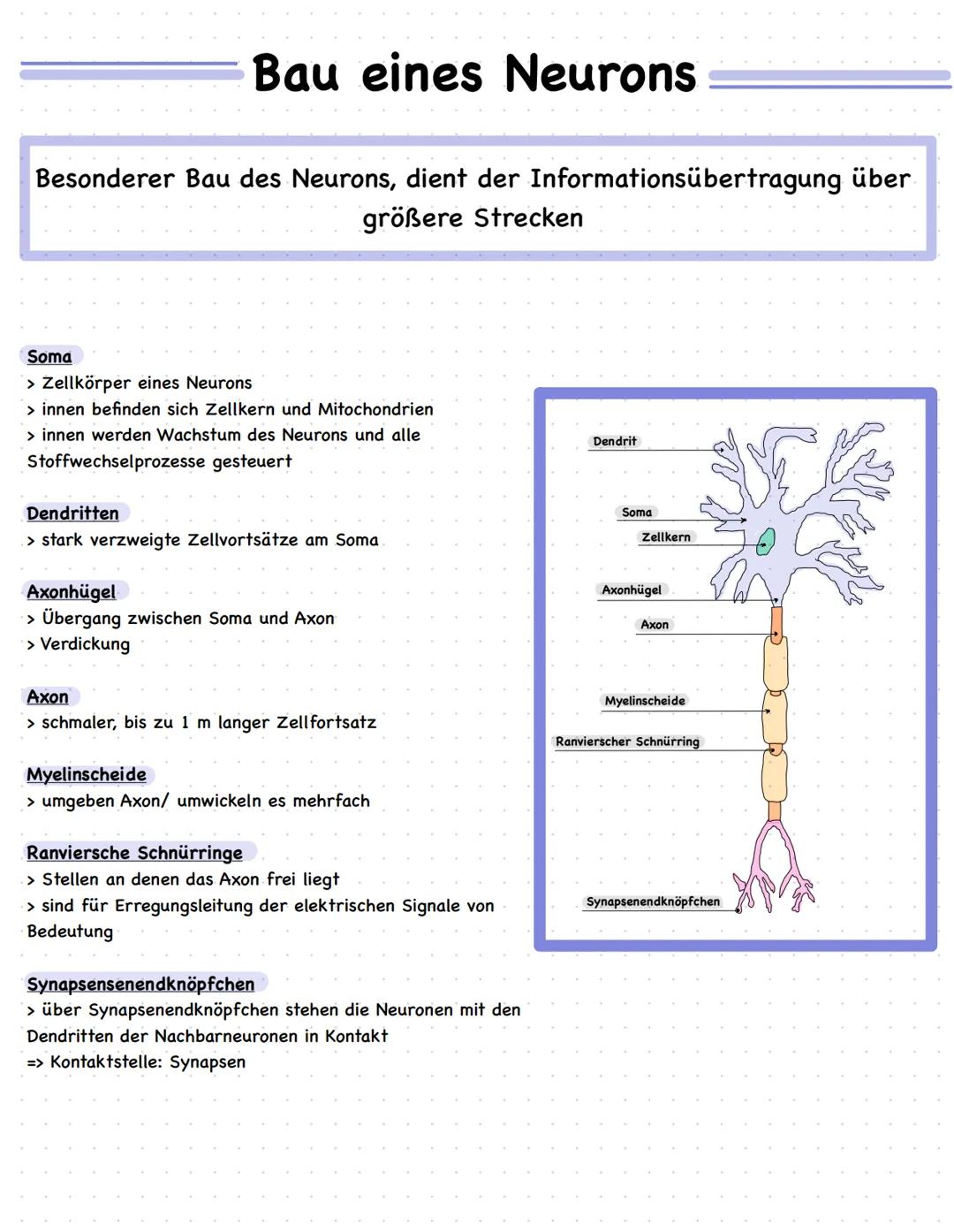 Bau eines Neurons

Besonderer Bau des Neurons, dient der Informationsübertragung über größere Strecken

Soma
> Zellkörper eines Neurons
> innen befinden sich Zellkern und Mitochondrien
> innen werden Wachstum des Neurons und alle Stoffwechselprozesse gesteuert

Dendritten
> stark verzweigte Zellvortsätze am Soma

Axonhügel
> Übergang zwischen Soma und Axon
> Verdickung

Axon
> schmaler, bis zu 1 m langer Zellfortsatz

Myelinscheide
> umgeben Axon/ umwickeln es mehrfach

Ranviersche Schnürringe
> Stellen an denen das Axon frei liegt
> sind für Erregungsleitung der elektrischen Signale von Bedeutung

Synapsensenendknöpfchen
> über Synapsenendknöpfchen stehen die Neuronen mit den Dendritten der Nachbarneuronen in Kontakt
=> Kontaktstelle: Synapsen

Dendrit
Soma
Zellkern
Axonhügel
Axon
Myelinscheide
Ranvierscher Schnürring
Synapsenendknöpfchen