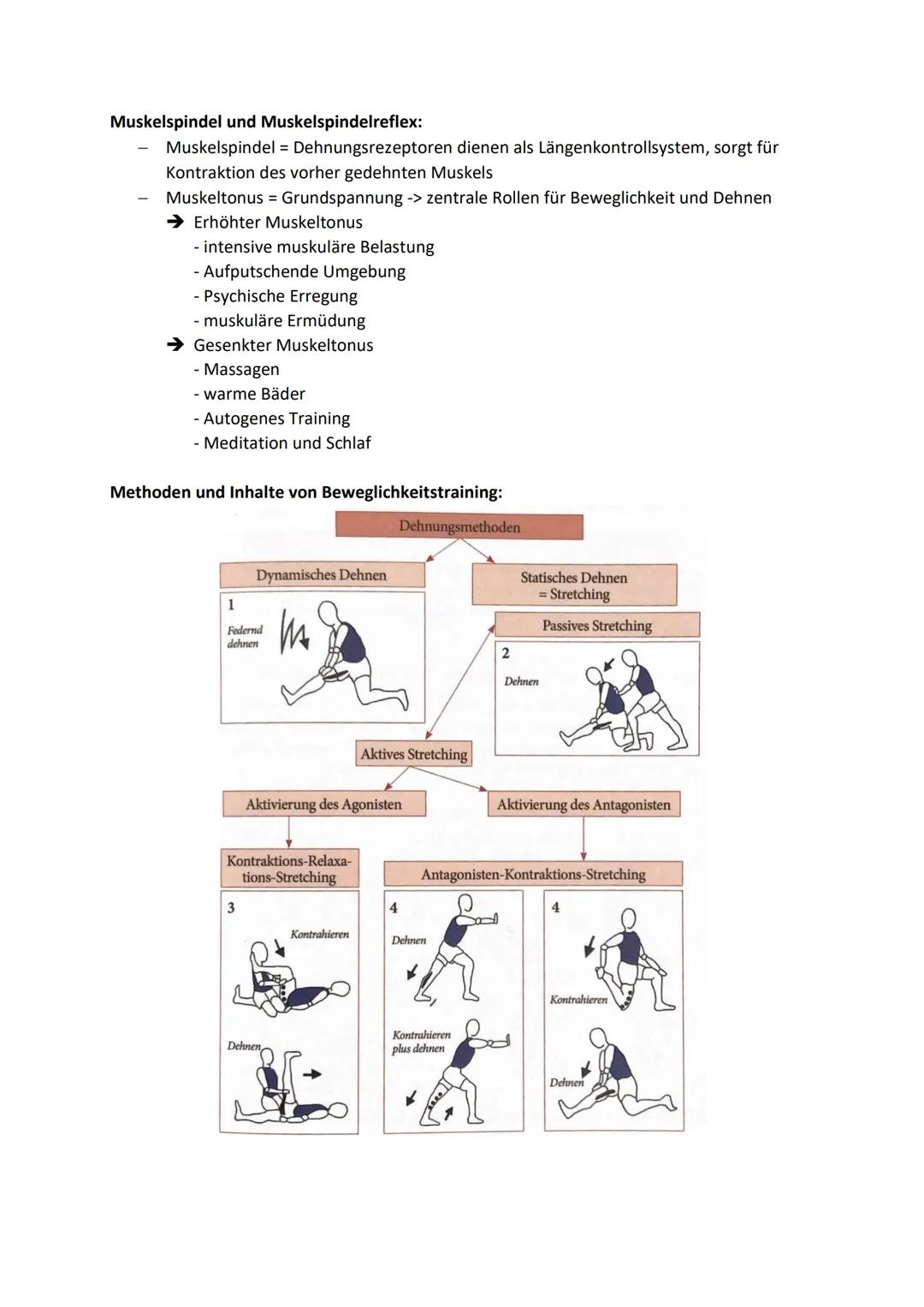 **Muskelspindel und Muskelspindelreflex:**

– Muskelspindel = Dehnungsrezeptoren dienen als Längenkontrollsystem, sorgt für Kontraktion des vorher gedehnten Muskels
– Muskeltonus = Grundspannung -> zentrale Rollen für Beweglichkeit und Dehnen
➔ Erhöhter Muskeltonus
- intensive muskuläre Belastung
- Aufputschende Umgebung
- Psychische Erregung
- muskuläre Ermüdung
➔ Gesenkter Muskeltonus
- Massagen
- warme Bäder
- Autogenes Training
- Meditation und Schlaf

**Methoden und Inhalte von Beweglichkeitstraining:**

Dehnungsmethoden

Dynamisches Dehnen

1

Federnd dehnen

Statisches Dehnen = Stretching

Passives Stretching

2

Dehnen

Aktives Stretching

Aktivierung des Agonisten

Aktivierung des Antagonisten

Kontraktions-Relaxations-Stretching

3

Kontrahieren

Dehnen

Antagonisten-Kontraktions-Stretching

4

Dehnen

Kontrahieren plus dehnen

4

Kontrahieren

Dehnen