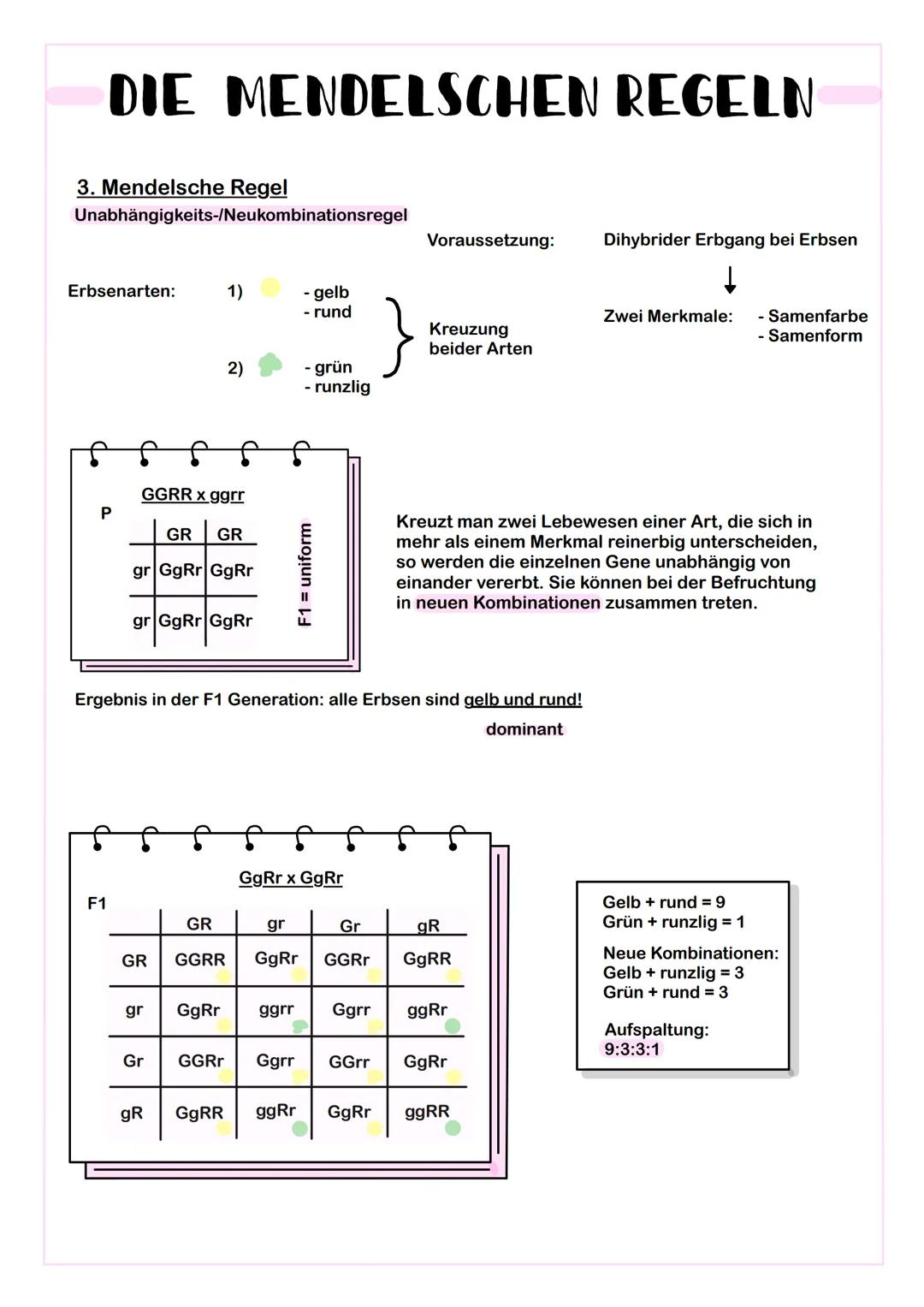 DIE MENDELSCHEN REGELN

3. Mendelsche Regel
Unabhängigkeits-/Neukombinationsregel

Voraussetzung: Dihybrider Erbgang bei Erbsen

Zwei Merkmale: - Samenfarbe
- Samenform

Erbsenarten: 1) - gelb
- rund
2) - grün
- runzlig

Kreuzung beider Arten

P
GGRR x ggrr

| | GR | GR |
|---|---|---|
| gr | GgRr | GgRr |
| gr | GgRr | GgRr |

F1 = uniform

Kreuzt man zwei Lebewesen einer Art, die sich in mehr als einem Merkmal reinerbig unterscheiden, so werden die einzelnen Gene unabhängig von einander vererbt. Sie können bei der Befruchtung in neuen Kombinationen zusammen treten.

Ergebnis in der F1 Generation: alle Erbsen sind gelb und rund!
dominant

F1
GgRr x GgRr

| | GR | gr | Gr | gR |
|---|---|---|---|---|
| GR | GGRR | GgRr | GGRr | GgRR |
| gr | GgRr | ggrr | Ggrr | ggRr |
| Gr | GGRr | Ggrr | GGrr | GgRr |
| gR | GgRR | ggRr | GgRr | ggRR |

Gelb + rund = 9
Grün + runzlig = 1
Neue Kombinationen:
Gelb + runzlig = 3
Grün + rund = 3
Aufspaltung:
9:3:3:1