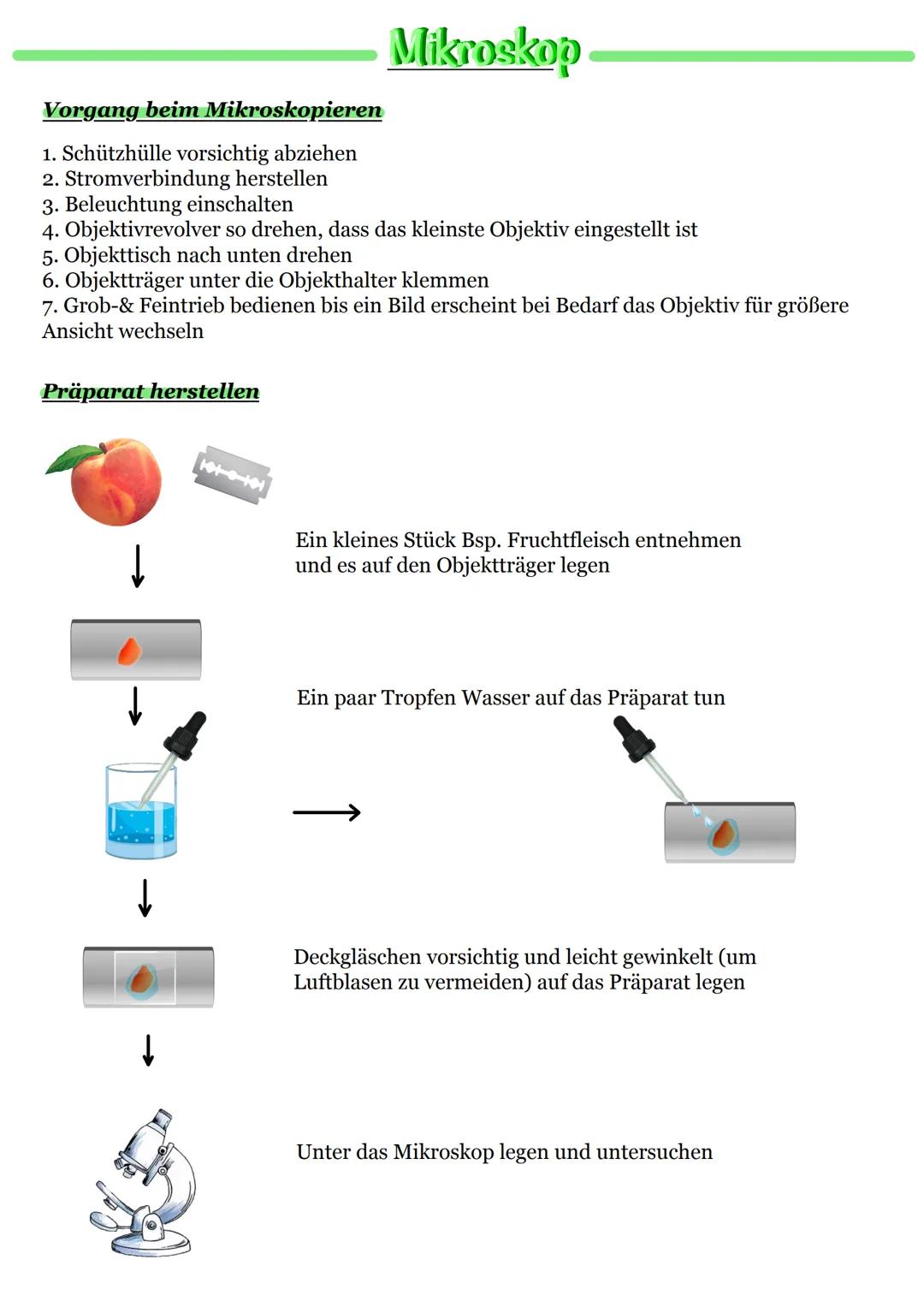 Mikroskop

Vorgang beim Mikroskopieren

1. Schützhülle vorsichtig abziehen
2. Stromverbindung herstellen
3. Beleuchtung einschalten
4. Objektivrevolver so drehen, dass das kleinste Objektiv eingestellt ist
5. Objekttisch nach unten drehen
6. Objektträger unter die Objekthalter klemmen
7. Grob-& Feintrieb bedienen bis ein Bild erscheint bei Bedarf das Objektiv für größere Ansicht wechseln

Präparat herstellen

Ein kleines Stück Bsp. Fruchtfleisch entnehmen und es auf den Objektträger legen

Ein paar Tropfen Wasser auf das Präparat tun

Deckgläschen vorsichtig und leicht gewinkelt (um Luftblasen zu vermeiden) auf das Präparat legen

Unter das Mikroskop legen und untersuchen