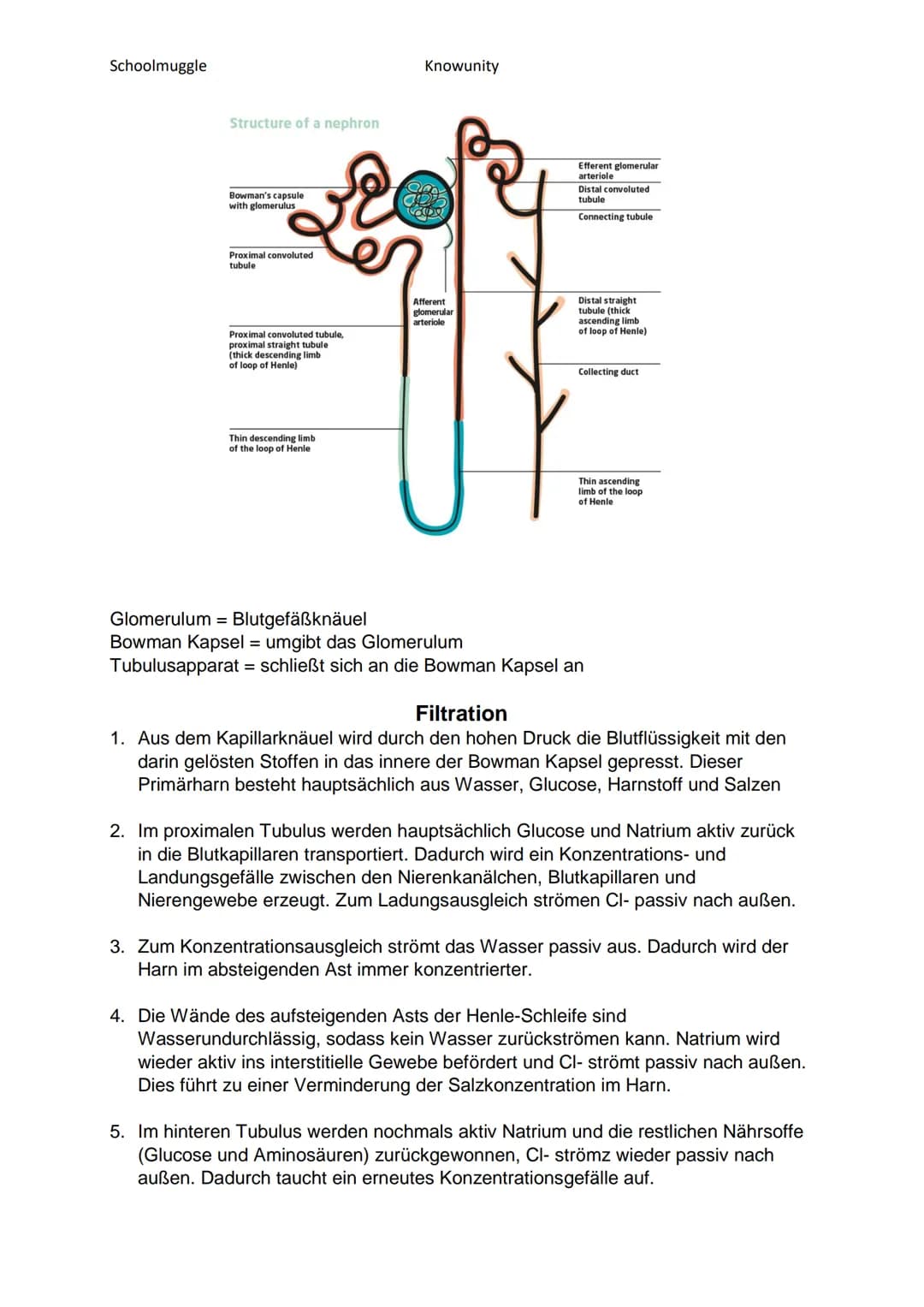 Schoolmuggle Knowunity

Structure of a nephron

Bowman's capsule with glomerulus

Proximal convoluted tubule

Proximal convoluted tubule, proximal straight tubule (thick descending limb of loop of Henle)

Thin descending limb of the loop of Henle

Afferent glomerular arteriole

Efferent glomerular arteriole

Distal convoluted tubule

Connecting tubule

Distal straight tubule (thick ascending limb of loop of Henle)

Collecting duct

Thin ascending limb of the loop of Henle

Glomerulum = Blutgefäßknäuel
Bowman Kapsel = umgibt das Glomerulum
Tubulusapparat = schließt sich an die Bowman Kapsel an

Filtration

1. Aus dem Kapillarknäuel wird durch den hohen Druck die Blutflüssigkeit mit den darin gelösten Stoffen in das innere der Bowman Kapsel gepresst. Dieser Primärharn besteht hauptsächlich aus Wasser, Glucose, Harnstoff und Salzen

2. Im proximalen Tubulus werden hauptsächlich Glucose und Natrium aktiv zurück in die Blutkapillaren transportiert. Dadurch wird ein Konzentrations- und Landungsgefälle zwischen den Nierenkanälchen, Blutkapillaren und Nierengewebe erzeugt. Zum Ladungsausgleich strömen Cl- passiv nach außen.

3. Zum Konzentrationsausgleich strömt das Wasser passiv aus. Dadurch wird der Harn im absteigenden Ast immer konzentrierter.

4. Die Wände des aufsteigenden Asts der Henle-Schleife sind Wasserundurchlässig, sodass kein Wasser zurückströmen kann. Natrium wird wieder aktiv ins interstitielle Gewebe befördert und Cl- strömt passiv nach außen. Dies führt zu einer Verminderung der Salzkonzentration im Harn.

5. Im hinteren Tubulus werden nochmals aktiv Natrium und die restlichen Nährsoffe (Glucose und Aminosäuren) zurückgewonnen, Cl- strömz wieder passiv nach außen. Dadurch taucht ein erneutes Konzentrationsgefälle auf.