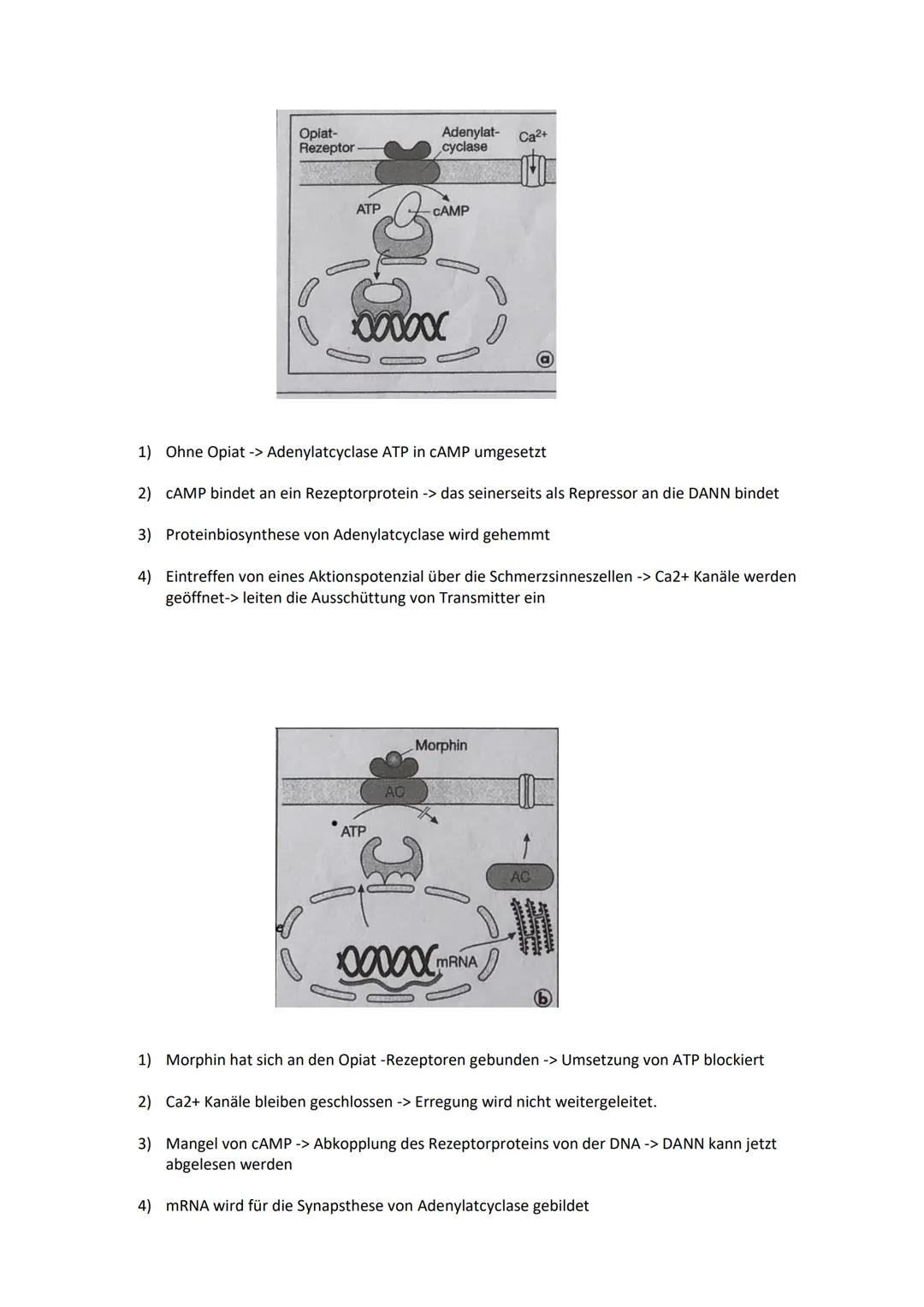 Opiat-Rezeptor
Adenylat-cyclase
$Ca^{2+}$
ATP
cAMP
a

1) Ohne Opiat -> Adenylatcyclase ATP in cAMP umgesetzt

2) cAMP bindet an ein Rezeptorprotein -> das seinerseits als Repressor an die DANN bindet

3) Proteinbiosynthese von Adenylatcyclase wird gehemmt

4) Eintreffen von eines Aktionspotenzial über die Schmerzsinneszellen -> Ca2+ Kanäle werden geöffnet-> leiten die Ausschüttung von Transmitter ein

Morphin
AC
ATP
AC
mRNA
b

1) Morphin hat sich an den Opiat -Rezeptoren gebunden -> Umsetzung von ATP blockiert

2) Ca2+ Kanäle bleiben geschlossen -> Erregung wird nicht weitergeleitet.

3) Mangel von cAMP -> Abkopplung des Rezeptorproteins von der DNA -> DANN kann jetzt abgelesen werden

4) mRNA wird für die Synapsthese von Adenylatcyclase gebildet