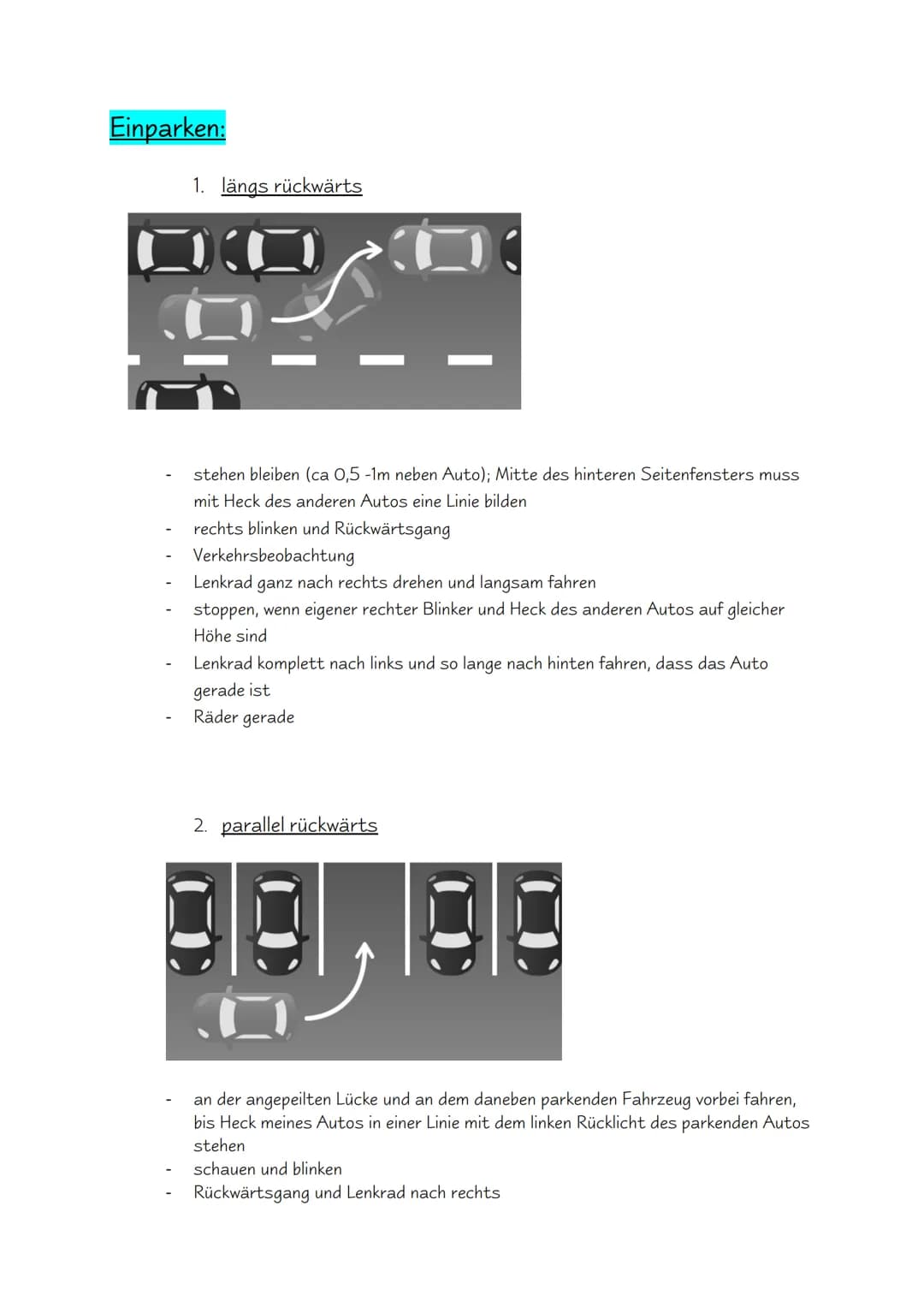 Einparken:

1. längs rückwärts

- stehen bleiben (ca 0,5 -1m neben Auto); Mitte des hinteren Seitenfensters muss mit Heck des anderen Autos eine Linie bilden
- rechts blinken und Rückwärtsgang
- Verkehrsbeobachtung
- Lenkrad ganz nach rechts drehen und langsam fahren
- stoppen, wenn eigener rechter Blinker und Heck des anderen Autos auf gleicher Höhe sind
- Lenkrad komplett nach links und so lange nach hinten fahren, dass das Auto gerade ist
- Räder gerade

2. parallel rückwärts

- an der angepeilten Lücke und an dem daneben parkenden Fahrzeug vorbei fahren, bis Heck meines Autos in einer Linie mit dem linken Rücklicht des parkenden Autos stehen
- schauen und blinken
- Rückwärtsgang und Lenkrad nach rechts