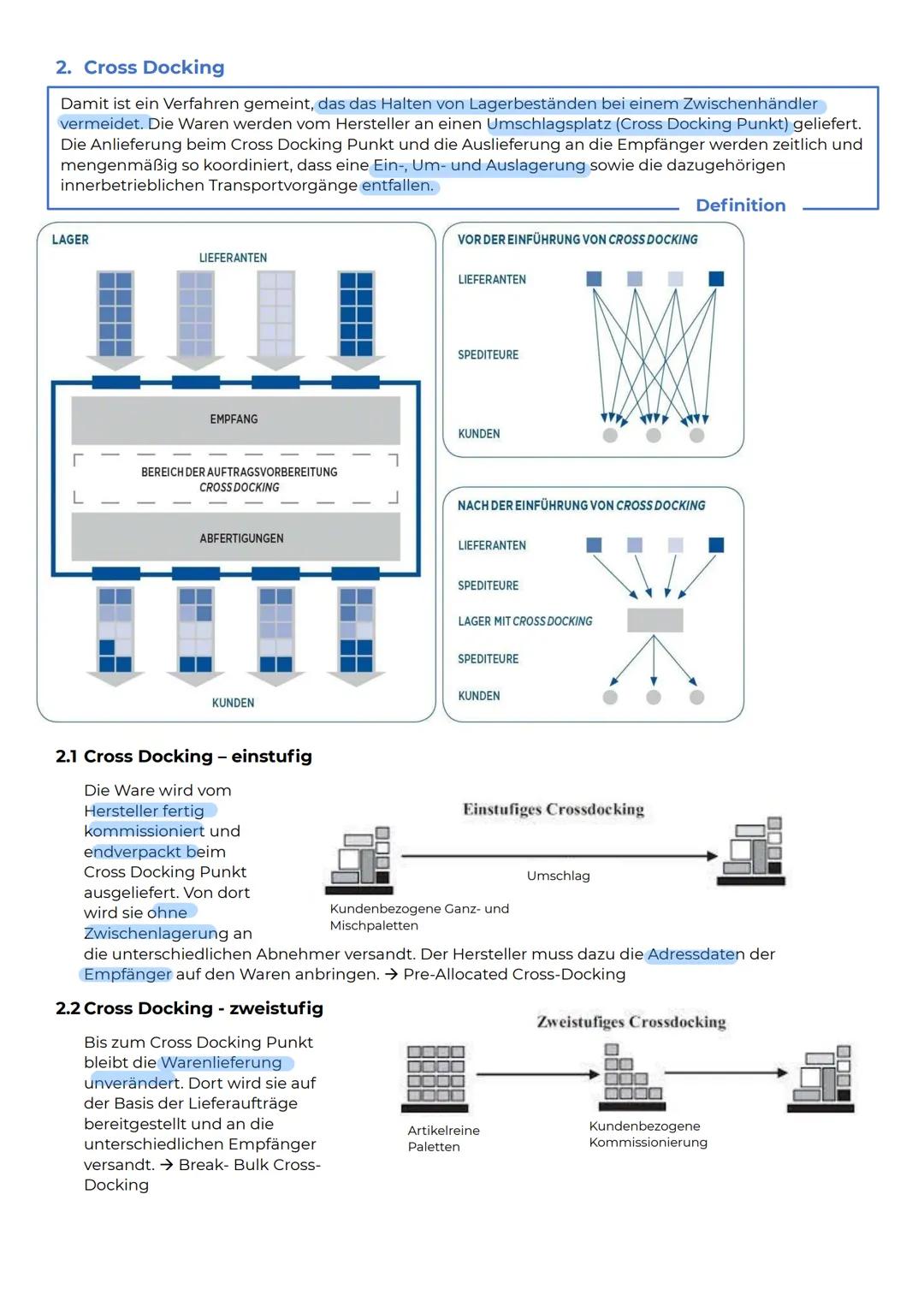 2. Cross Docking

Damit ist ein Verfahren gemeint, das das Halten von Lagerbeständen bei einem Zwischenhändler vermeidet. Die Waren werden vom Hersteller an einen Umschlagsplatz (Cross Docking Punkt) geliefert. Die Anlieferung beim Cross Docking Punkt und die Auslieferung an die Empfänger werden zeitlich und mengenmäßig so koordiniert, dass eine Ein-, Um- und Auslagerung sowie die dazugehörigen innerbetrieblichen Transportvorgänge entfallen.

Definition

LAGER
LIEFERANTEN
EMPFANG
BEREICH DER AUFTRAGSVORBEREITUNG CROSS DOCKING
ABFERTIGUNGEN
KUNDEN

VOR DER EINFÜHRUNG VON CROSS DOCKING
LIEFERANTEN
SPEDITEURE
KUNDEN

NACH DER EINFÜHRUNG VON CROSS DOCKING
LIEFERANTEN
SPEDITEURE
LAGER MIT CROSS DOCKING
SPEDITEURE
KUNDEN

2.1 Cross Docking – einstufig

Die Ware wird vom Hersteller fertig kommissioniert und endverpackt beim Cross Docking Punkt ausgeliefert. Von dort wird sie ohne Zwischenlagerung an die unterschiedlichen Abnehmer versandt. Der Hersteller muss dazu die Adressdaten der Empfänger auf den Waren anbringen. → Pre-Allocated Cross-Docking

Einstufiges Crossdocking
Umschlag
Kundenbezogene Ganz- und Mischpaletten

2.2 Cross Docking - zweistufig

Bis zum Cross Docking Punkt bleibt die Warenlieferung unverändert. Dort wird sie auf der Basis der Lieferaufträge bereitgestellt und an die unterschiedlichen Empfänger versandt. → Break- Bulk Cross-Docking

Zweistufiges Crossdocking
Artikelreine Paletten
Kundenbezogene Kommissionierung