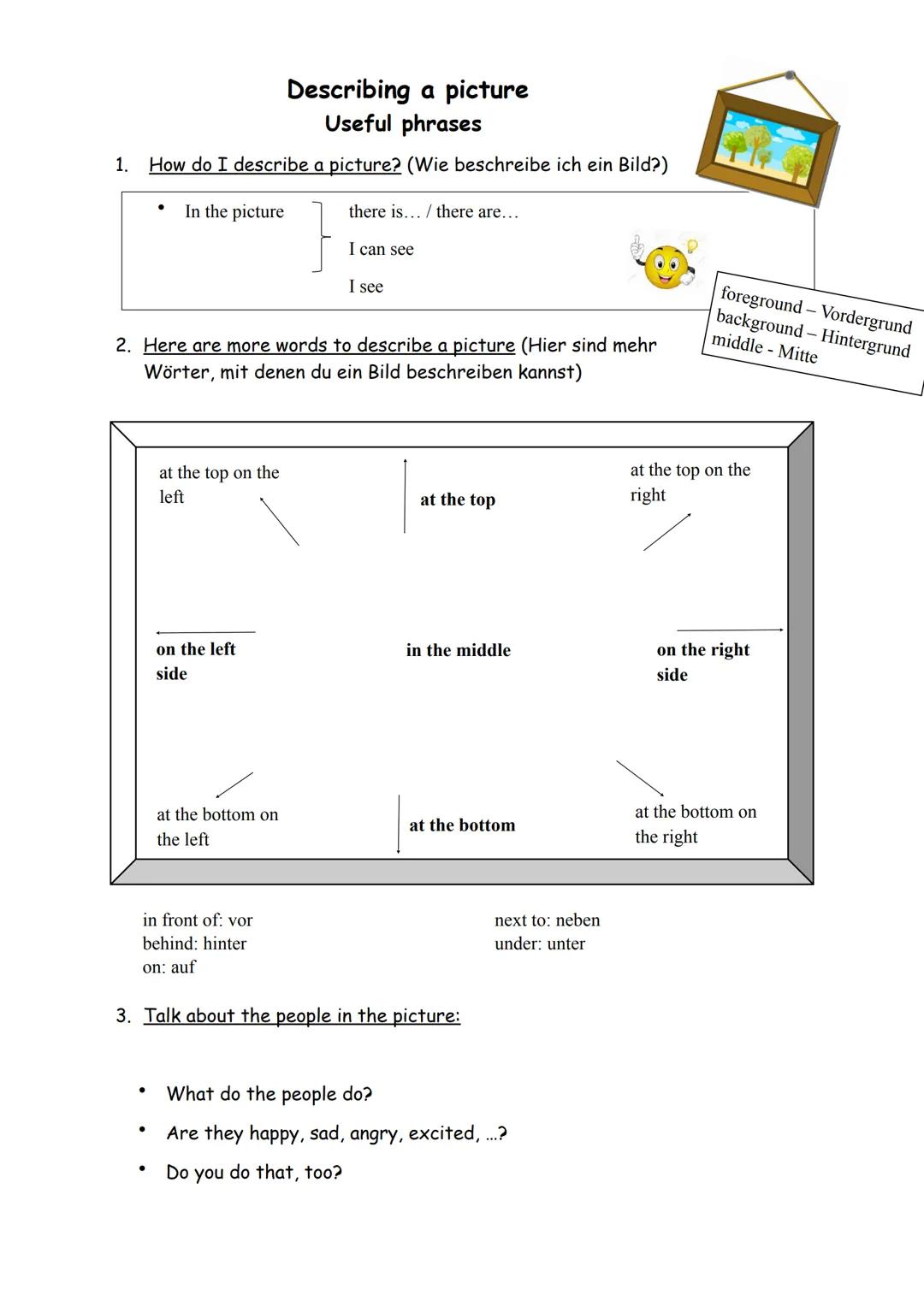 Describing a picture
Useful phrases

1. How do I describe a picture? (Wie beschreibe ich ein Bild?)

• In the picture there is… / there are…
I can see
I see

foreground – Vordergrund
background – Hintergrund
middle - Mitte

2. Here are more words to describe a picture (Hier sind mehr Wörter, mit denen du ein Bild beschreiben kannst)

at the top on the left

at the top

at the top on the right

on the left side

in the middle

on the right side

at the bottom on the left

at the bottom

at the bottom on the right

in front of: vor
behind: hinter
on: auf

next to: neben
under: unter

3. Talk about the people in the picture:

• What do the people do?
• Are they happy, sad, angry, excited, …?
• Do you do that, too?