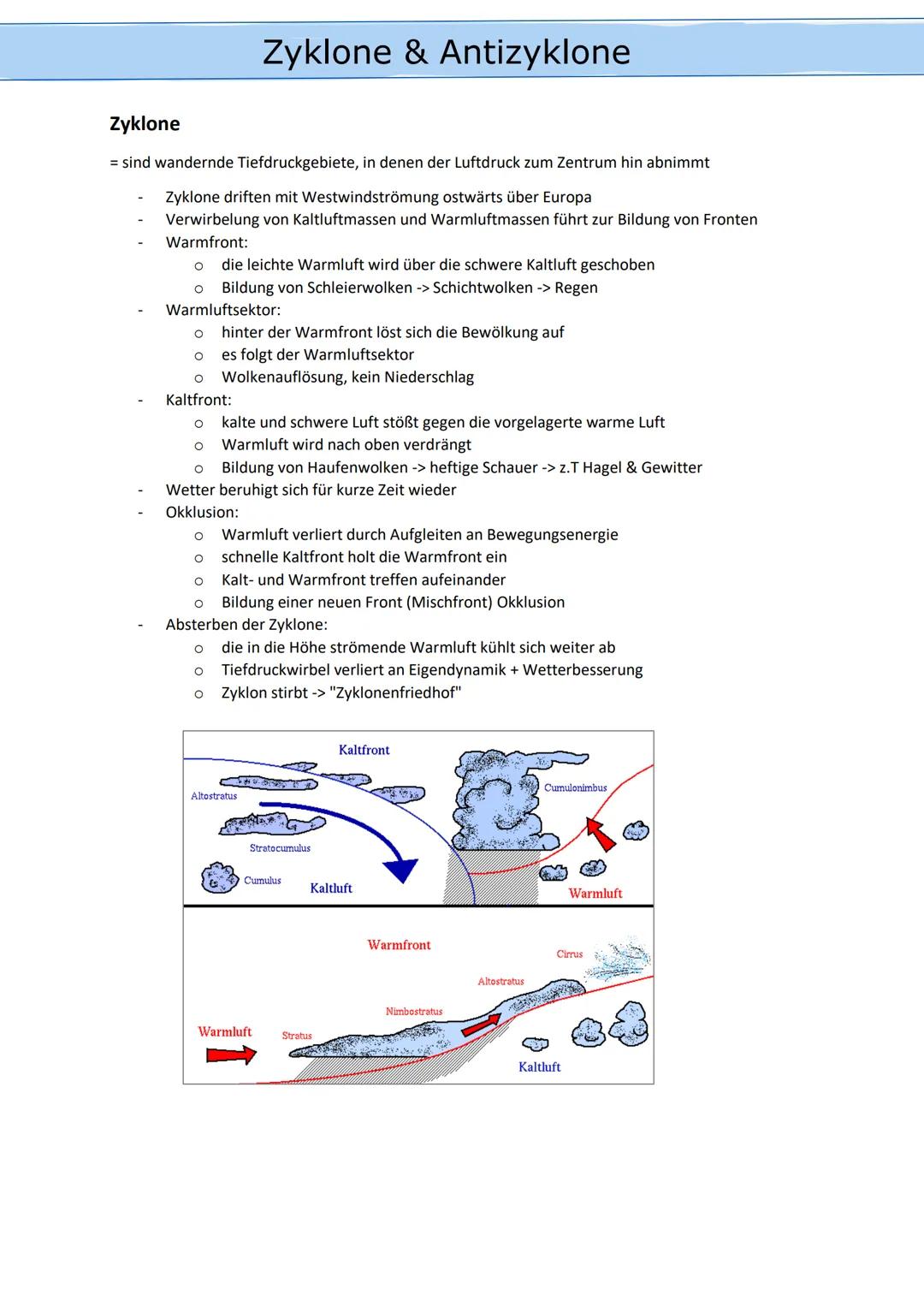 Zyklone & Antizyklone

Zyklone

= sind wandernde Tiefdruckgebiete, in denen der Luftdruck zum Zentrum hin abnimmt

- Zyklone driften mit Westwindströmung ostwärts über Europa
- Verwirbelung von Kaltluftmassen und Warmluftmassen führt zur Bildung von Fronten
- Warmfront:
  o die leichte Warmluft wird über die schwere Kaltluft geschoben
  o Bildung von Schleierwolken -> Schichtwolken -> Regen
- Warmluftsektor:
  o hinter der Warmfront löst sich die Bewölkung auf
  o es folgt der Warmluftsektor
  o Wolkenauflösung, kein Niederschlag
- Kaltfront:
  o kalte und schwere Luft stößt gegen die vorgelagerte warme Luft
  o Warmluft wird nach oben verdrängt
  o Bildung von Haufenwolken -> heftige Schauer -> z.T Hagel & Gewitter
- Wetter beruhigt sich für kurze Zeit wieder
- Okklusion:
  o Warmluft verliert durch Aufgleiten an Bewegungsenergie
  o schnelle Kaltfront holt die Warmfront ein
  o Kalt- und Warmfront treffen aufeinander
  o Bildung einer neuen Front (Mischfront) Okklusion
- Absterben der Zyklone:
  o die in die Höhe strömende Warmluft kühlt sich weiter ab
  o Tiefdruckwirbel verliert an Eigendynamik + Wetterbesserung
  o Zyklon stirbt -> "Zyklonenfriedhof"

Kaltfront
Altostratus
Cumulonimbus
Stratocumulus
Cumulus
Kaltluft
Warmluft

Warmfront
Cirrus
Altostratus
Nimbostratus
Warmluft
Stratus
Kaltluft