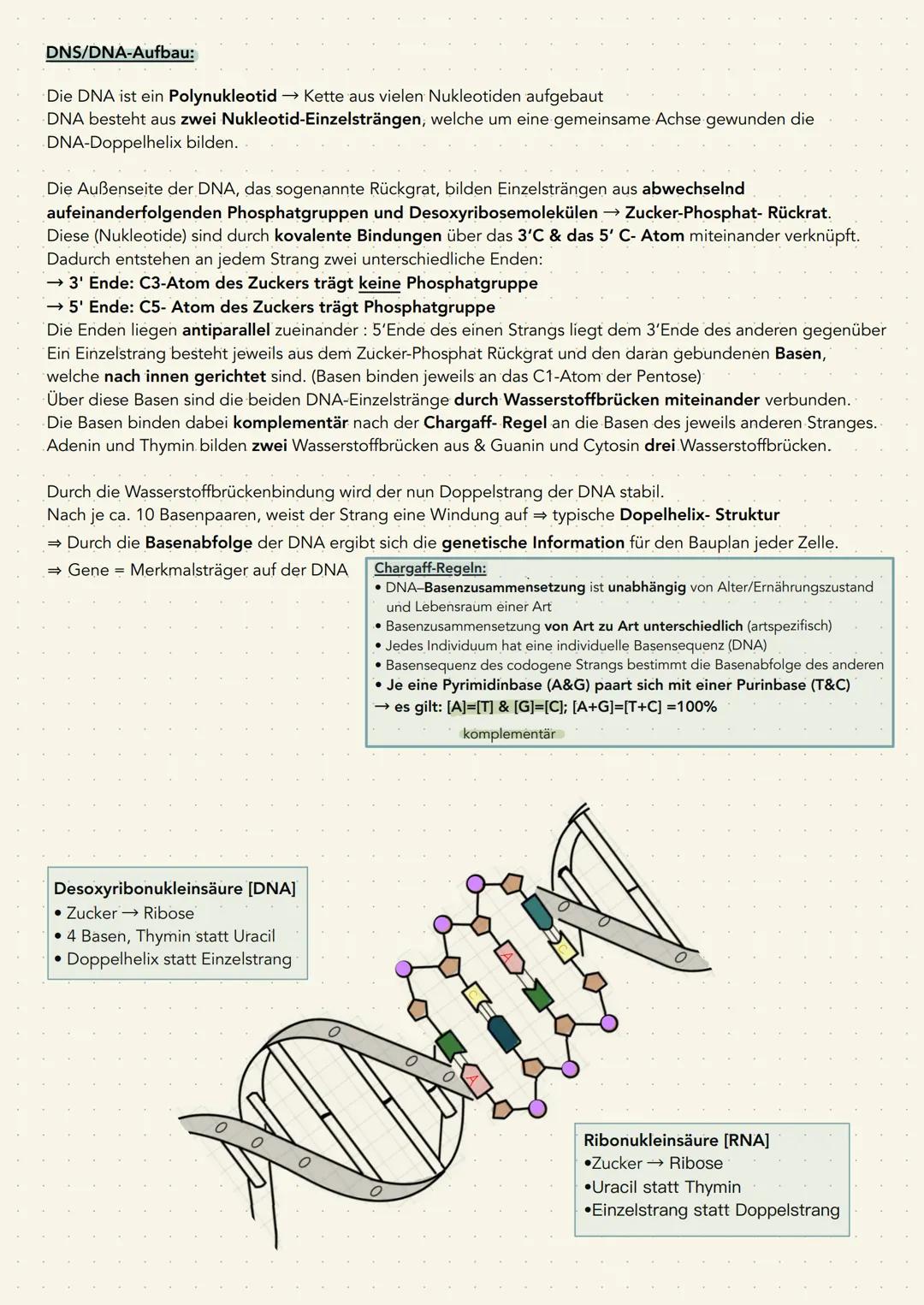 DNS/DNA-Aufbau:

Die DNA ist ein Polynukleotid → Kette aus vielen Nukleotiden aufgebaut
DNA besteht aus zwei Nukleotid-Einzelsträngen, welche um eine gemeinsame Achse gewunden die DNA-Doppelhelix bilden.

Die Außenseite der DNA, das sogenannte Rückgrat, bilden Einzelsträngen aus abwechselnd aufeinanderfolgenden Phosphatgruppen und Desoxyribosemolekülen → Zucker-Phosphat- Rückrat.
Diese (Nukleotide) sind durch kovalente Bindungen über das 3'C & das 5' C- Atom miteinander verknüpft.
Dadurch entstehen an jedem Strang zwei unterschiedliche Enden:
→ 3' Ende: C3-Atom des Zuckers trägt keine Phosphatgruppe
→ 5' Ende: C5- Atom des Zuckers trägt Phosphatgruppe
Die Enden liegen antiparallel zueinander : 5'Ende des einen Strangs liegt dem 3'Ende des anderen gegenüber
Ein Einzelstrang besteht jeweils aus dem Zucker-Phosphat Rückgrat und den daran gebundenen Basen, welche nach innen gerichtet sind. (Basen binden jeweils an das C1-Atom der Pentose)
Über diese Basen sind die beiden DNA-Einzelstränge durch Wasserstoffbrücken miteinander verbunden.
Die Basen binden dabei komplementär nach der Chargaff- Regel an die Basen des jeweils anderen Stranges.
Adenin und Thymin bilden zwei Wasserstoffbrücken aus & Guanin und Cytosin drei Wasserstoffbrücken.

Durch die Wasserstoffbrückenbindung wird der nun Doppelstrang der DNA stabil.
Nach je ca. 10 Basenpaaren, weist der Strang eine Windung auf ⇒ typische Dopelhelix- Struktur
⇒ Durch die Basenabfolge der DNA ergibt sich die genetische Information für den Bauplan jeder Zelle.
⇒ Gene = Merkmalsträger auf der DNA

Chargaff-Regeln:
• DNA–Basenzusammensetzung ist unabhängig von Alter/Ernährungszustand und Lebensraum einer Art
• Basenzusammensetzung von Art zu Art unterschiedlich (artspezifisch)
• Jedes Individuum hat eine individuelle Basensequenz (DNA)
• Basensequenz des codogene Strangs bestimmt die Basenabfolge des anderen
• Je eine Pyrimidinbase (A&G) paart sich mit einer Purinbase (T&C)
→ es gilt: [A]=[T] & [G]=[C]; [A+G]=[T+C] =100%
komplementär

Desoxyribonukleinsäure [DNA]
• Zucker → Ribose
• 4 Basen, Thymin statt Uracil
• Doppelhelix statt Einzelstrang

A
C
C
A

Ribonukleinsäure [RNA]
•Zucker → Ribose
•Uracil statt Thymin
•Einzelstrang statt Doppelstrang