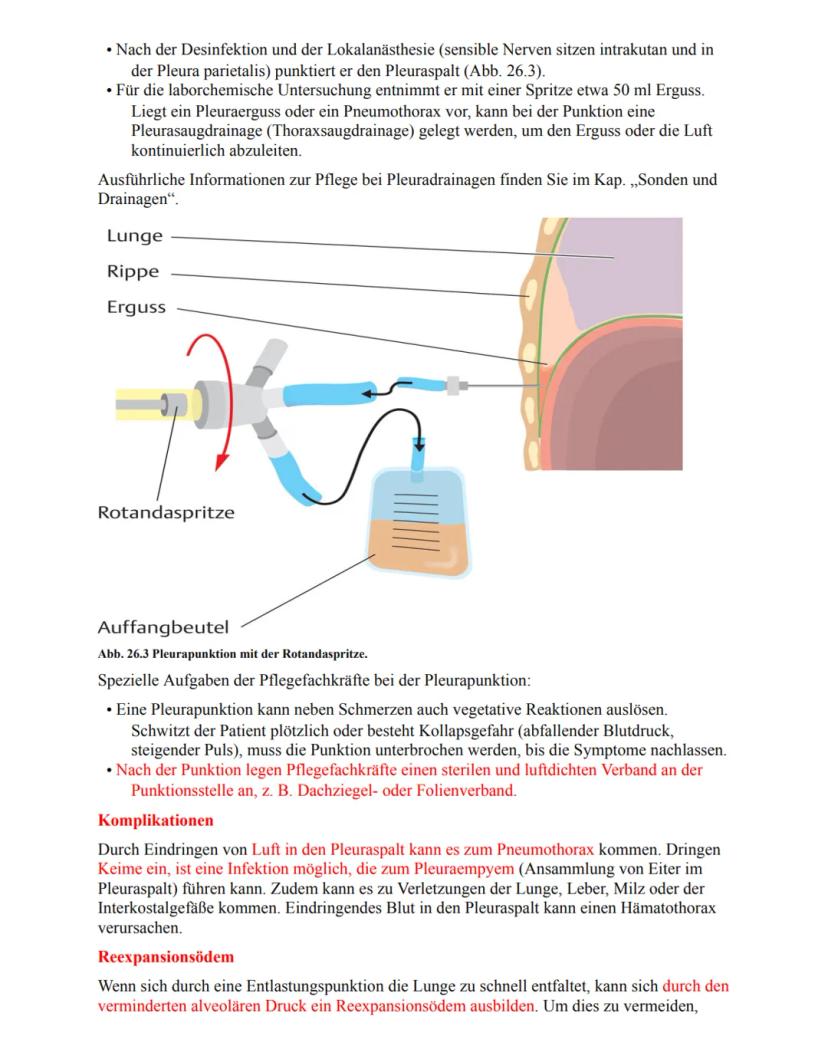 • Nach der Desinfektion und der Lokalanästhesie (sensible Nerven sitzen intrakutan und in der Pleura parietalis) punktiert er den Pleuraspalt (Abb. 26.3).
• Für die laborchemische Untersuchung entnimmt er mit einer Spritze etwa 50 ml Erguss. Liegt ein Pleuraerguss oder ein Pneumothorax vor, kann bei der Punktion eine Pleurasaugdrainage (Thoraxsaugdrainage) gelegt werden, um den Erguss oder die Luft kontinuierlich abzuleiten.

Ausführliche Informationen zur Pflege bei Pleuradrainagen finden Sie im Kap. „Sonden und Drainagen“.

Lunge
Rippe
Erguss
Rotandaspritze
Auffangbeutel

Abb. 26.3 Pleurapunktion mit der Rotandaspritze.

Spezielle Aufgaben der Pflegefachkräfte bei der Pleurapunktion:

• Eine Pleurapunktion kann neben Schmerzen auch vegetative Reaktionen auslösen. Schwitzt der Patient plötzlich oder besteht Kollapsgefahr (abfallender Blutdruck, steigender Puls), muss die Punktion unterbrochen werden, bis die Symptome nachlassen.
• Nach der Punktion legen Pflegefachkräfte einen sterilen und luftdichten Verband an der Punktionsstelle an, z. B. Dachziegel- oder Folienverband.

Komplikationen

Durch Eindringen von Luft in den Pleuraspalt kann es zum Pneumothorax kommen. Dringen Keime ein, ist eine Infektion möglich, die zum Pleuraempyem (Ansammlung von Eiter im Pleuraspalt) führen kann. Zudem kann es zu Verletzungen der Lunge, Leber, Milz oder der Interkostalgefäße kommen. Eindringendes Blut in den Pleuraspalt kann einen Hämatothorax verursachen.

Reexpansionsödem

Wenn sich durch eine Entlastungspunktion die Lunge zu schnell entfaltet, kann sich durch den verminderten alveolären Druck ein Reexpansionsödem ausbilden. Um dies zu vermeiden,