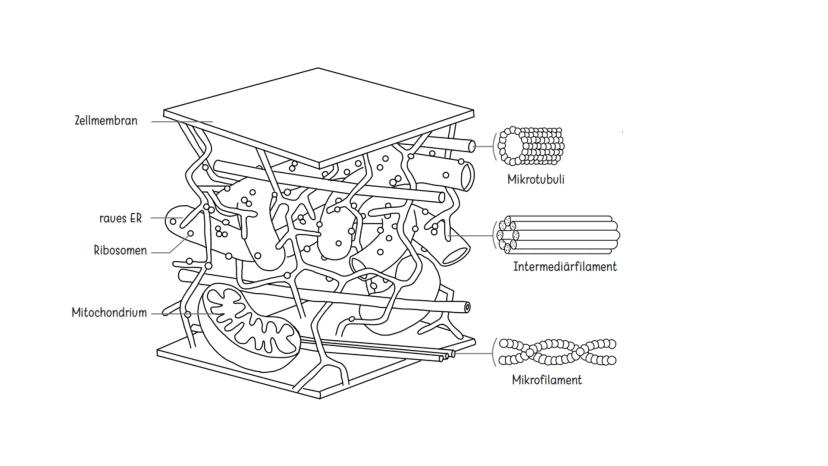 Zellmembran

raues ER

Ribosomen

Mitochondrium

Mikrotubuli

Intermediärfilament

Mikrofilament