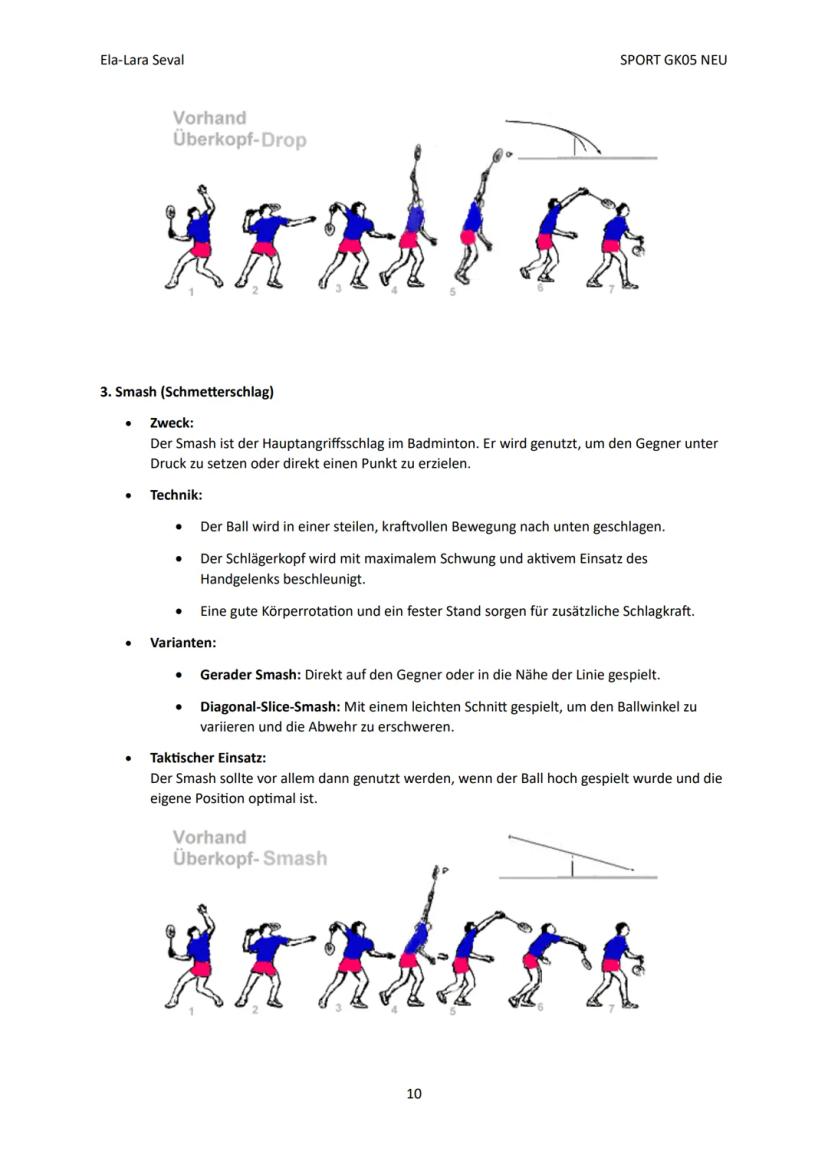 Ela-Lara Seval

SPORT GK05 NEU

Vorhand
Überkopf-Drop

1 2 3 4 5 6 7

3. Smash (Schmetterschlag)

• Zweck:
Der Smash ist der Hauptangriffsschlag im Badminton. Er wird genutzt, um den Gegner unter Druck zu setzen oder direkt einen Punkt zu erzielen.

• Technik:

• Der Ball wird in einer steilen, kraftvollen Bewegung nach unten geschlagen.

• Der Schlägerkopf wird mit maximalem Schwung und aktivem Einsatz des Handgelenks beschleunigt.

• Eine gute Körperrotation und ein fester Stand sorgen für zusätzliche Schlagkraft.

• Varianten:

• Gerader Smash: Direkt auf den Gegner oder in die Nähe der Linie gespielt.

• Diagonal-Slice-Smash: Mit einem leichten Schnitt gespielt, um den Ballwinkel zu variieren und die Abwehr zu erschweren.

• Taktischer Einsatz:
Der Smash sollte vor allem dann genutzt werden, wenn der Ball hoch gespielt wurde und die eigene Position optimal ist.

Vorhand
Überkopf-Smash

1 2 3 4 5 6 7

10