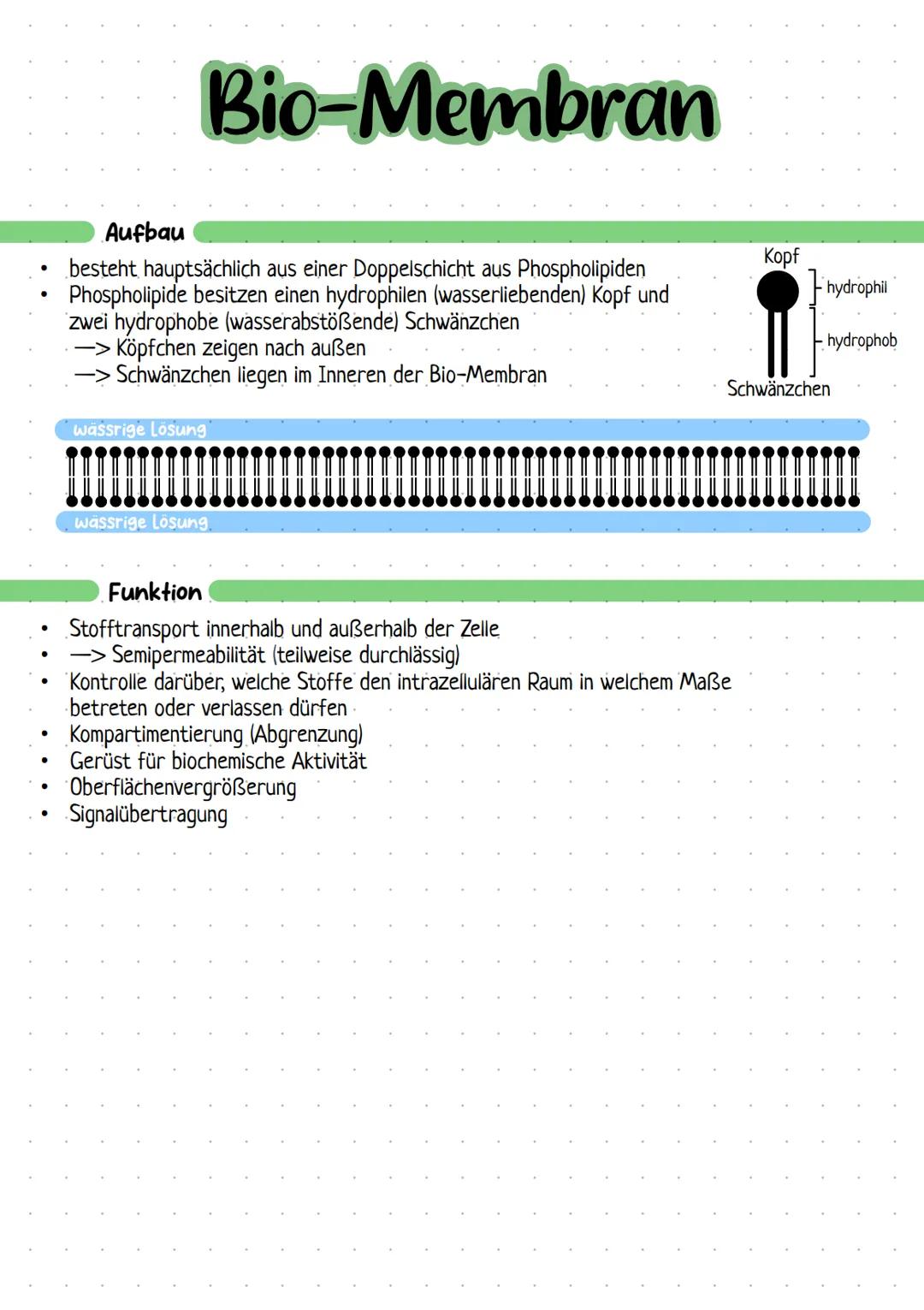 Bio-Membran

Aufbau

• besteht hauptsächlich aus einer Doppelschicht aus Phospholipiden
• Phospholipide besitzen einen hydrophilen (wasserliebenden) Kopf und zwei hydrophobe (wasserabstößende) Schwänzchen
—> Köpfchen zeigen nach außen
—> Schwänzchen liegen im Inneren der Bio-Membran

Kopf
hydrophil
hydrophob
Schwänzchen

wässrige Lösung
wässrige Lösung

Funktion

• Stofftransport innerhalb und außerhalb der Zelle
• —> Semipermeabilität (teilweise durchlässig)
• Kontrolle darüber, welche Stoffe den intrazellulären Raum in welchem Maße betreten oder verlassen dürfen
• Kompartimentierung (Abgrenzung)
• Gerüst für biochemische Aktivität
• Oberflächenvergrößerung
• Signalübertragung