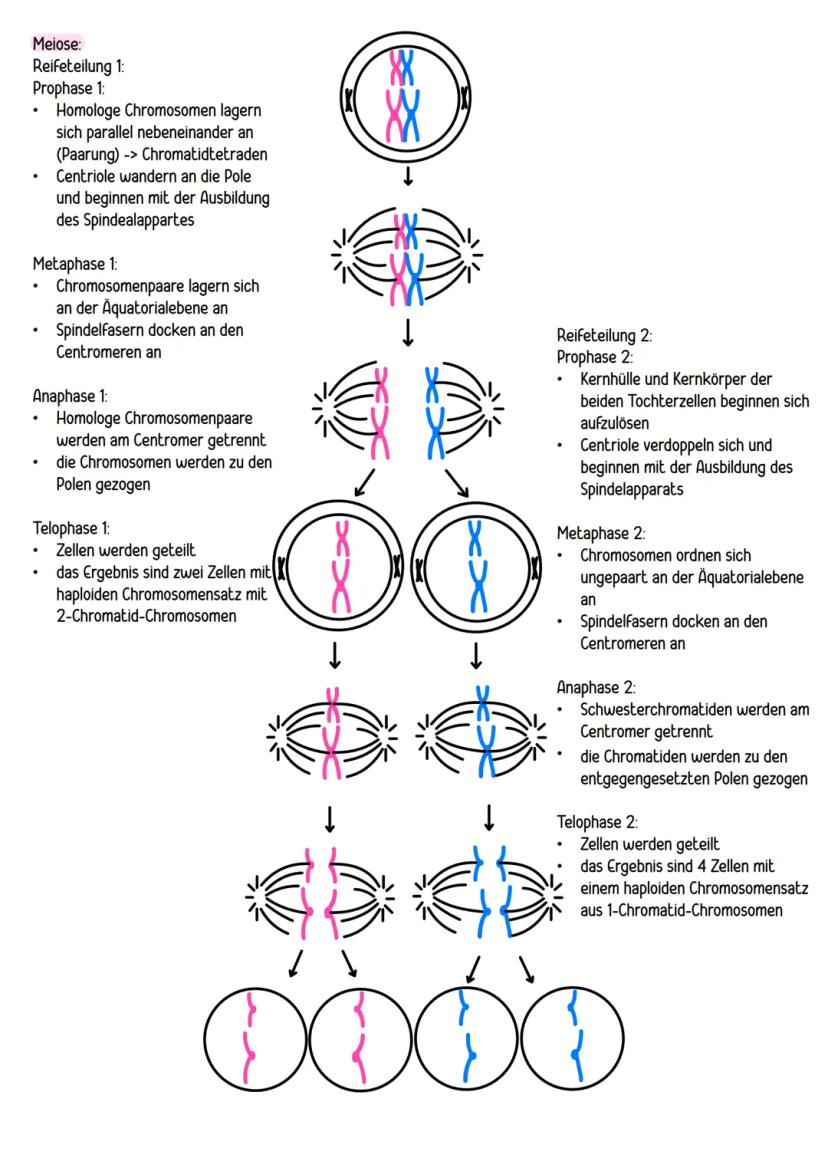 Meiose:
Reifeteilung 1:
Prophase 1:
• Homologe Chromosomen lagern sich parallel nebeneinander an (Paarung) -> Chromatidtetraden
• Centriole wandern an die Pole und beginnen mit der Ausbildung des Spindealappartes

Metaphase 1:
• Chromosomenpaare lagern sich an der Äquatorialebene an
• Spindelfasern docken an den Centromeren an

Anaphase 1:
• Homologe Chromosomenpaare werden am Centromer getrennt
• die Chromosomen werden zu den Polen gezogen

Telophase 1:
• Zellen werden geteilt
• das Ergebnis sind zwei Zellen mit haploiden Chromosomensatz mit 2-Chromatid-Chromosomen

Reifeteilung 2:
Prophase 2:
• Kernhülle und Kernkörper der beiden Tochterzellen beginnen sich aufzulösen
• Centriole verdoppeln sich und beginnen mit der Ausbildung des Spindelapparats

Metaphase 2:
• Chromosomen ordnen sich ungepaart an der Äquatorialebene an
• Spindelfasern docken an den Centromeren an

Anaphase 2:
• Schwesterchromatiden werden am Centromer getrennt
• die Chromatiden werden zu den entgegengesetzten Polen gezogen

Telophase 2:
• Zellen werden geteilt
• das Ergebnis sind 4 Zellen mit einem haploiden Chromosomensatz aus 1-Chromatid-Chromosomen