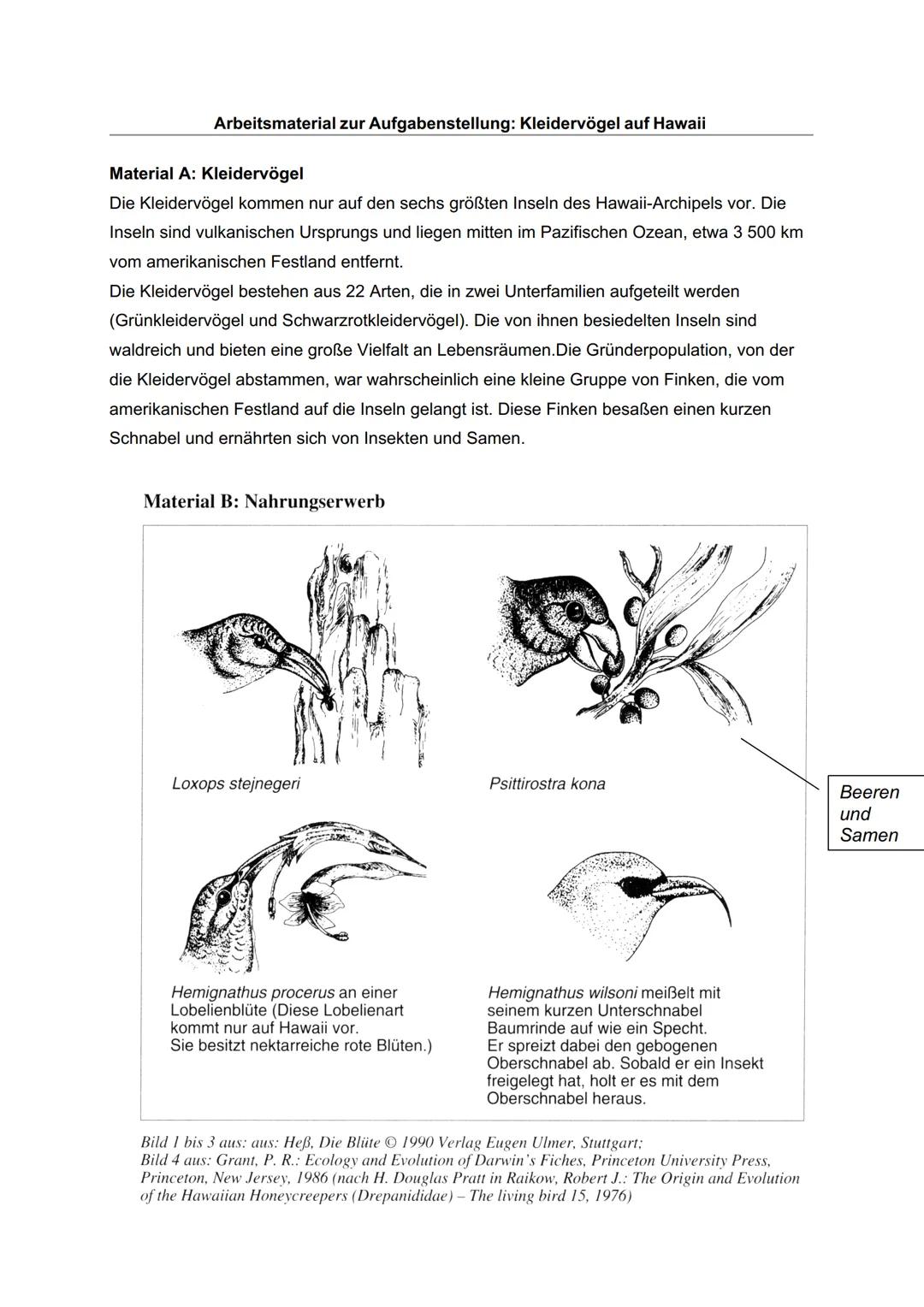 Arbeitsmaterial zur Aufgabenstellung: Kleidervögel auf Hawaii

Material A: Kleidervögel
Die Kleidervögel kommen nur auf den sechs größten Inseln des Hawaii-Archipels vor. Die Inseln sind vulkanischen Ursprungs und liegen mitten im Pazifischen Ozean, etwa 3 500 km vom amerikanischen Festland entfernt.
Die Kleidervögel bestehen aus 22 Arten, die in zwei Unterfamilien aufgeteilt werden (Grünkleidervögel und Schwarzrotkleidervögel). Die von ihnen besiedelten Inseln sind waldreich und bieten eine große Vielfalt an Lebensräumen.Die Gründerpopulation, von der die Kleidervögel abstammen, war wahrscheinlich eine kleine Gruppe von Finken, die vom amerikanischen Festland auf die Inseln gelangt ist. Diese Finken besaßen einen kurzen Schnabel und ernährten sich von Insekten und Samen.

Material B: Nahrungserwerb

Loxops stejnegeri

Psittirostra kona

Beeren und Samen

Hemignathus procerus an einer Lobelienblüte (Diese Lobelienart kommt nur auf Hawaii vor. Sie besitzt nektarreiche rote Blüten.)

Hemignathus wilsoni meißelt mit seinem kurzen Unterschnabel Baumrinde auf wie ein Specht. Er spreizt dabei den gebogenen Oberschnabel ab. Sobald er ein Insekt freigelegt hat, holt er es mit dem Oberschnabel heraus.

Bild 1 bis 3 aus: aus: Heß, Die Blüte © 1990 Verlag Eugen Ulmer, Stuttgart;
Bild 4 aus: Grant, P. R.: Ecology and Evolution of Darwin's Fiches, Princeton University Press, Princeton, New Jersey, 1986 (nach H. Douglas Pratt in Raikow, Robert J.: The Origin and Evolution of the Hawaiian Honeycreepers (Drepanididae) – The living bird 15, 1976)