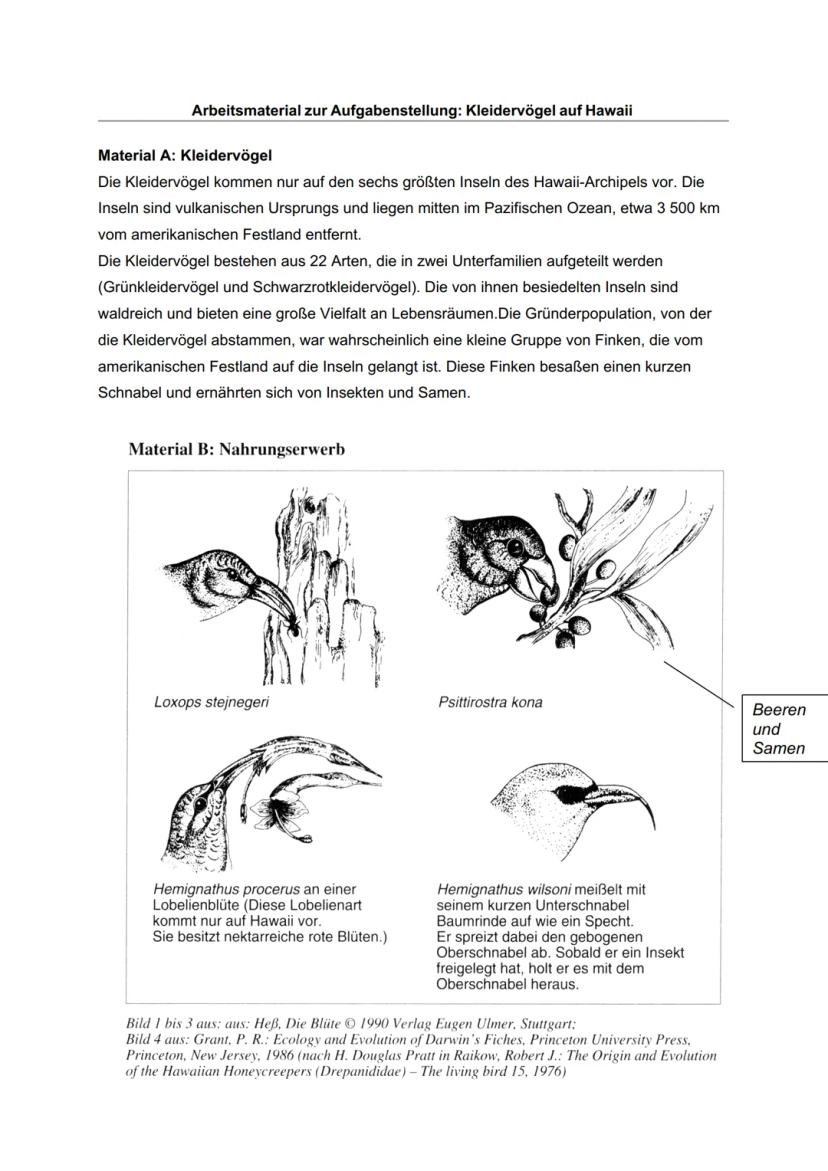 Arbeitsmaterial zur Aufgabenstellung: Kleidervögel auf Hawaii

Material A: Kleidervögel

Die Kleidervögel kommen nur auf den sechs größten Inseln des Hawaii-Archipels vor. Die Inseln sind vulkanischen Ursprungs und liegen mitten im Pazifischen Ozean, etwa 3 500 km vom amerikanischen Festland entfernt.

Die Kleidervögel bestehen aus 22 Arten, die in zwei Unterfamilien aufgeteilt werden (Grünkleidervögel und Schwarzrotkleidervögel). Die von ihnen besiedelten Inseln sind waldreich und bieten eine große Vielfalt an Lebensräumen.Die Gründerpopulation, von der die Kleidervögel abstammen, war wahrscheinlich eine kleine Gruppe von Finken, die vom amerikanischen Festland auf die Inseln gelangt ist. Diese Finken besaßen einen kurzen Schnabel und ernährten sich von Insekten und Samen.

Material B: Nahrungserwerb

Loxops stejnegeri

Psittirostra kona

Beeren und Samen

Hemignathus procerus an einer Lobelienblüte (Diese Lobelienart kommt nur auf Hawaii vor. Sie besitzt nektarreiche rote Blüten.)

Hemignathus wilsoni meißelt mit seinem kurzen Unterschnabel Baumrinde auf wie ein Specht. Er spreizt dabei den gebogenen Oberschnabel ab. Sobald er ein Insekt freigelegt hat, holt er es mit dem Oberschnabel heraus.

Bild 1 bis 3 aus: aus: Heß, Die Blüte © 1990 Verlag Eugen Ulmer, Stuttgart;
Bild 4 aus: Grant, P. R.: Ecology and Evolution of Darwin's Fiches, Princeton University Press, Princeton, New Jersey, 1986 (nach H. Douglas Pratt in Raikow, Robert J.: The Origin and Evolution of the Hawaiian Honeycreepers (Drepanididae) – The living bird 15, 1976)