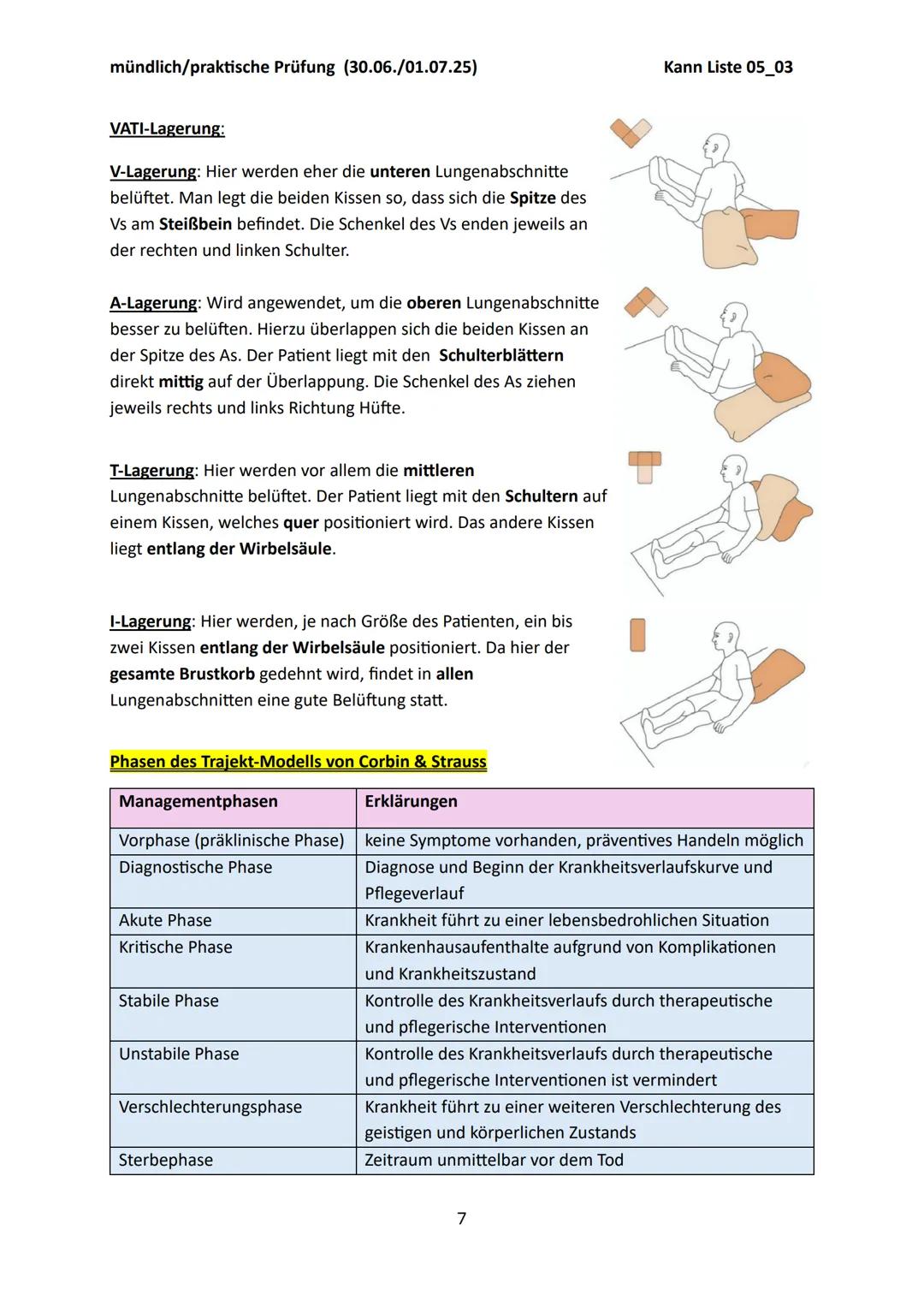 mündlich/praktische Prüfung (30.06./01.07.25) Kann Liste 05_03

VATI-Lagerung:

V-Lagerung: Hier werden eher die unteren Lungenabschnitte belüftet. Man legt die beiden Kissen so, dass sich die Spitze des Vs am Steißbein befindet. Die Schenkel des Vs enden jeweils an der rechten und linken Schulter.

A-Lagerung: Wird angewendet, um die oberen Lungenabschnitte besser zu belüften. Hierzu überlappen sich die beiden Kissen an der Spitze des As. Der Patient liegt mit den Schulterblättern direkt mittig auf der Überlappung. Die Schenkel des As ziehen jeweils rechts und links Richtung Hüfte.

T-Lagerung: Hier werden vor allem die mittleren Lungenabschnitte belüftet. Der Patient liegt mit den Schultern auf einem Kissen, welches quer positioniert wird. Das andere Kissen liegt entlang der Wirbelsäule.

I-Lagerung: Hier werden, je nach Größe des Patienten, ein bis zwei Kissen entlang der Wirbelsäule positioniert. Da hier der gesamte Brustkorb gedehnt wird, findet in allen Lungenabschnitten eine gute Belüftung statt.

Phasen des Trajekt-Modells von Corbin & Strauss

| Managementphasen | Erklärungen |
|---|---|
| Vorphase (präklinische Phase) | keine Symptome vorhanden, präventives Handeln möglich |
| Diagnostische Phase | Diagnose und Beginn der Krankheitsverlaufskurve und Pflegeverlauf |
| Akute Phase | Krankheit führt zu einer lebensbedrohlichen Situation |
| Kritische Phase | Krankenhausaufenthalte aufgrund von Komplikationen und Krankheitszustand |
| Stabile Phase | Kontrolle des Krankheitsverlaufs durch therapeutische und pflegerische Interventionen |
| Unstabile Phase | Kontrolle des Krankheitsverlaufs durch therapeutische und pflegerische Interventionen ist vermindert |
| Verschlechterungsphase | Krankheit führt zu einer weiteren Verschlechterung des geistigen und körperlichen Zustands |
| Sterbephase | Zeitraum unmittelbar vor dem Tod |

7