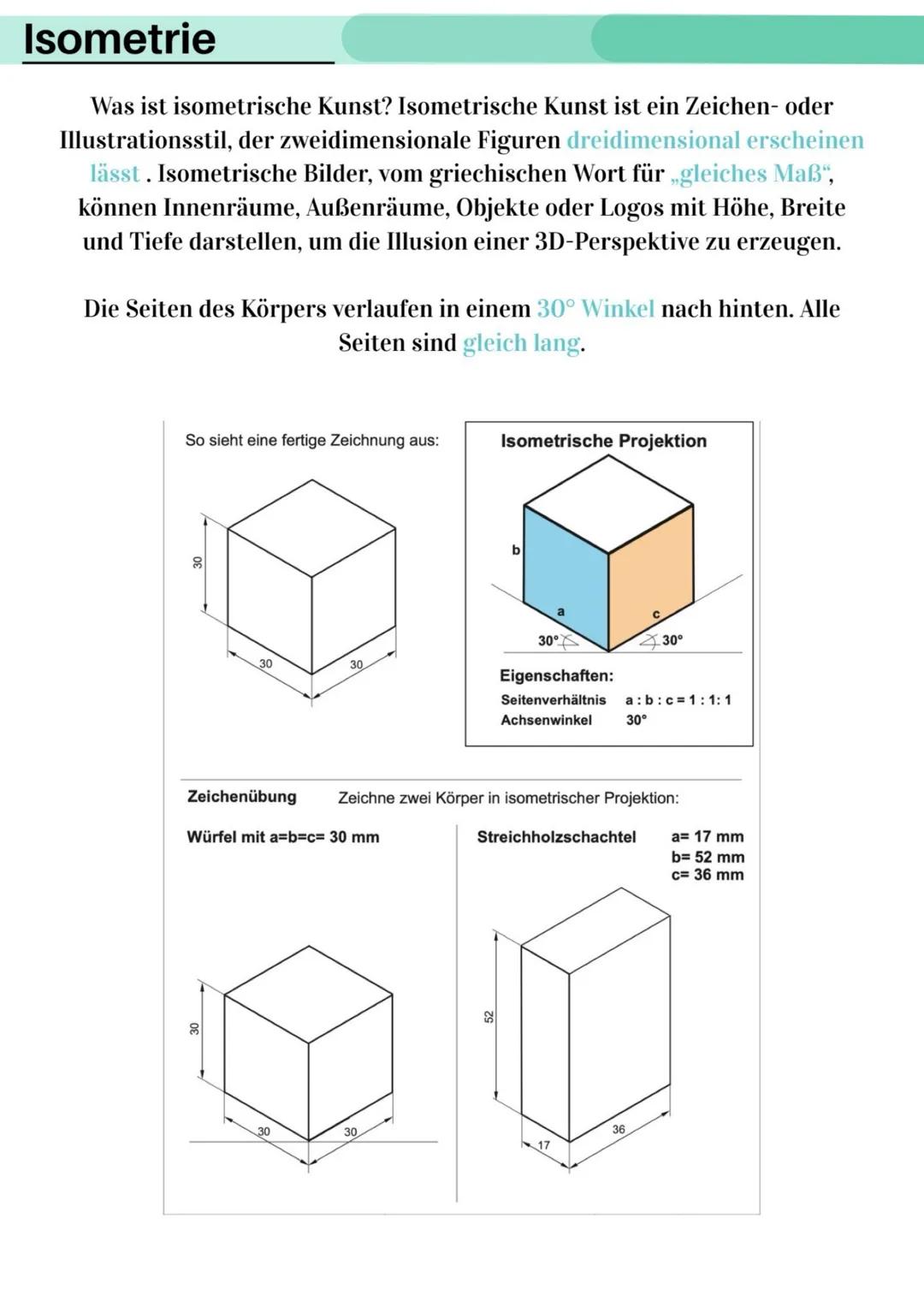 Isometrie

Was ist isometrische Kunst? Isometrische Kunst ist ein Zeichen- oder Illustrationsstil, der zweidimensionale Figuren dreidimensional erscheinen lässt . Isometrische Bilder, vom griechischen Wort für „gleiches Maß“, können Innenräume, Außenräume, Objekte oder Logos mit Höhe, Breite und Tiefe darstellen, um die Illusion einer 3D-Perspektive zu erzeugen.

Die Seiten des Körpers verlaufen in einem 30° Winkel nach hinten. Alle Seiten sind gleich lang.

So sieht eine fertige Zeichnung aus:

30

30

30

Isometrische Projektion

b

a

c

30°

30°

Eigenschaften:

Seitenverhältnis a : b : c = 1 : 1: 1

Achsenwinkel 30°

Zeichenübung Zeichne zwei Körper in isometrischer Projektion:

Würfel mit a=b=c= 30 mm

30

30

30

Streichholzschachtel a= 17 mm b= 52 mm c= 36 mm

52

17

36