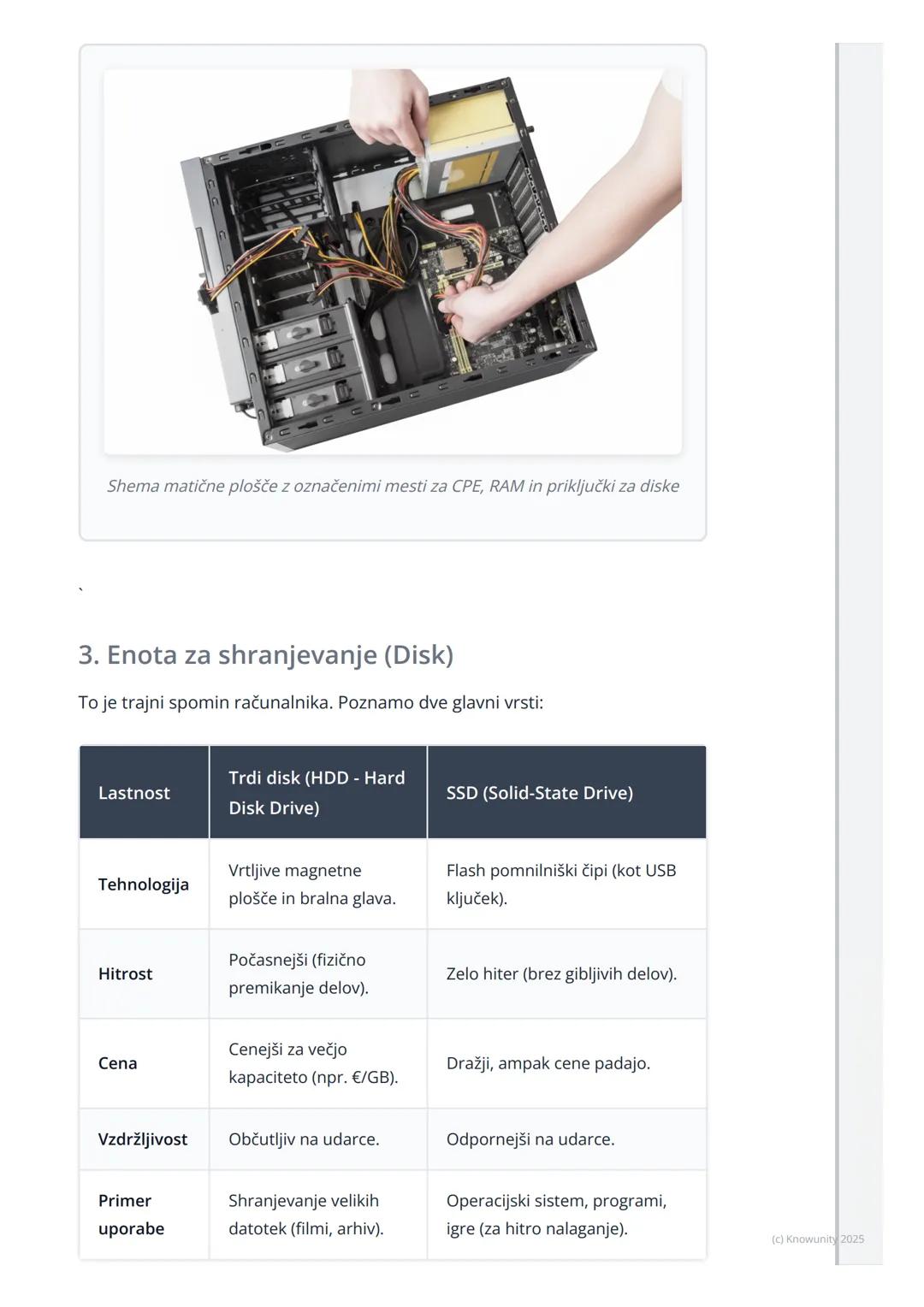 Shema matične plošče z označenimi mesti za CPE, RAM in priključki za diske

`

3. Enota za shranjevanje (Disk)

To je trajni spomin računalnika. Poznamo dve glavni vrsti:

| Lastnost | Trdi disk (HDD - Hard Disk Drive) | SSD (Solid-State Drive) |
|---|---|---|
| Tehnologija | Vrtljive magnetne plošče in bralna glava. | Flash pomnilniški čipi (kot USB ključek). |
| Hitrost | Počasnejši (fizično premikanje delov). | Zelo hiter (brez gibljivih delov). |
| Cena | Cenejši za večjo kapaciteto (npr. €/GB). | Dražji, ampak cene padajo. |
| Vzdržljivost | Občutljiv na udarce. | Odpornejši na udarce. |
| Primer uporabe | Shranjevanje velikih datotek (filmi, arhiv). | Operacijski sistem, programi, igre (za hitro nalaganje). |

(c) Knowunity 2025