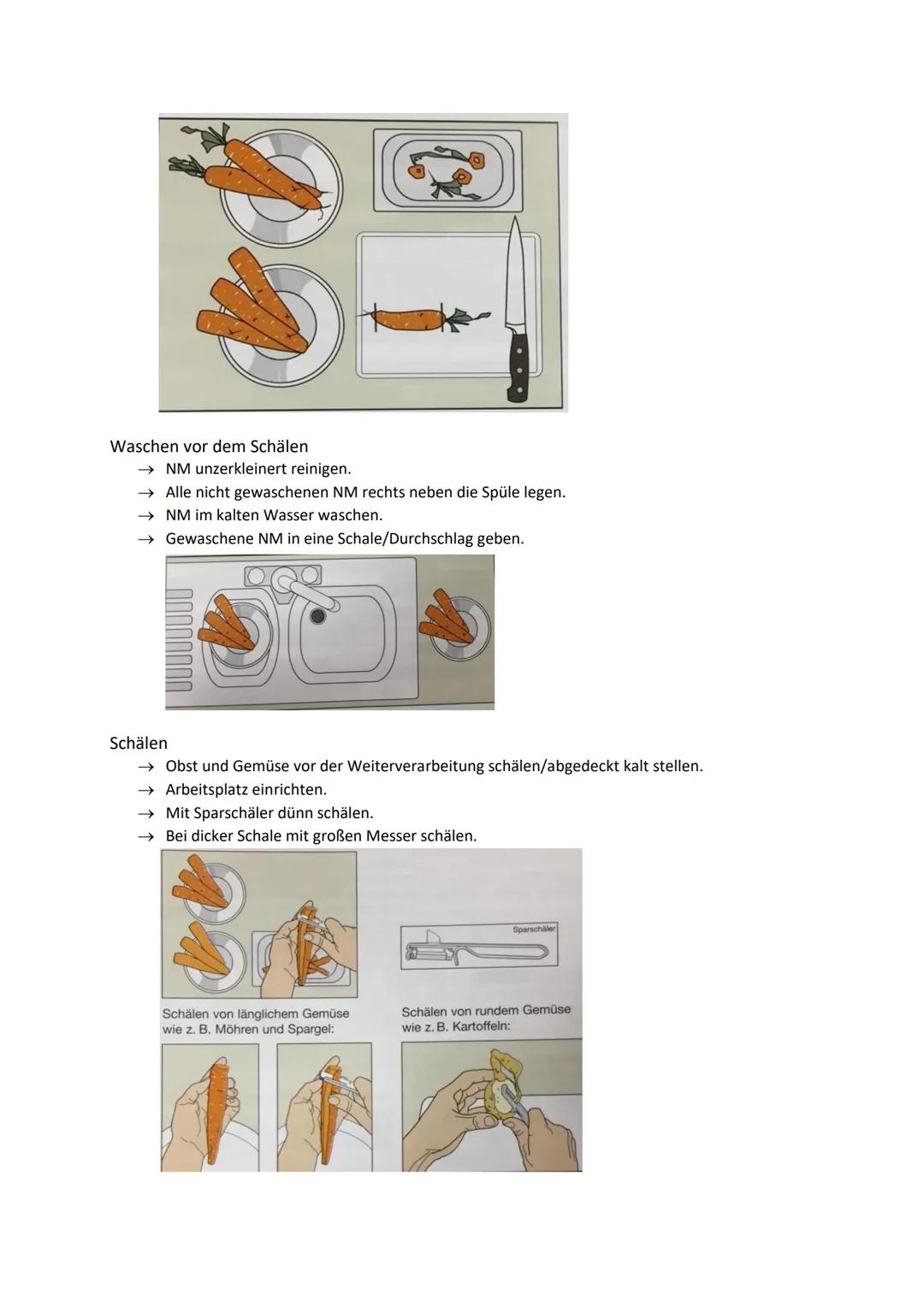 Waschen vor dem Schälen

→ NM unzerkleinert reinigen.
→ Alle nicht gewaschenen NM rechts neben die Spüle legen.
→ NM im kalten Wasser waschen.
→ Gewaschene NM in eine Schale/Durchschlag geben.

Schälen

→ Obst und Gemüse vor der Weiterverarbeitung schälen/abgedeckt kalt stellen.
→ Arbeitsplatz einrichten.
→ Mit Sparschäler dünn schälen.
→ Bei dicker Schale mit großen Messer schälen.

Sparschäler

Schälen von länglichem Gemüse wie z. B. Möhren und Spargel:

Schälen von rundem Gemüse wie z. B. Kartoffeln: