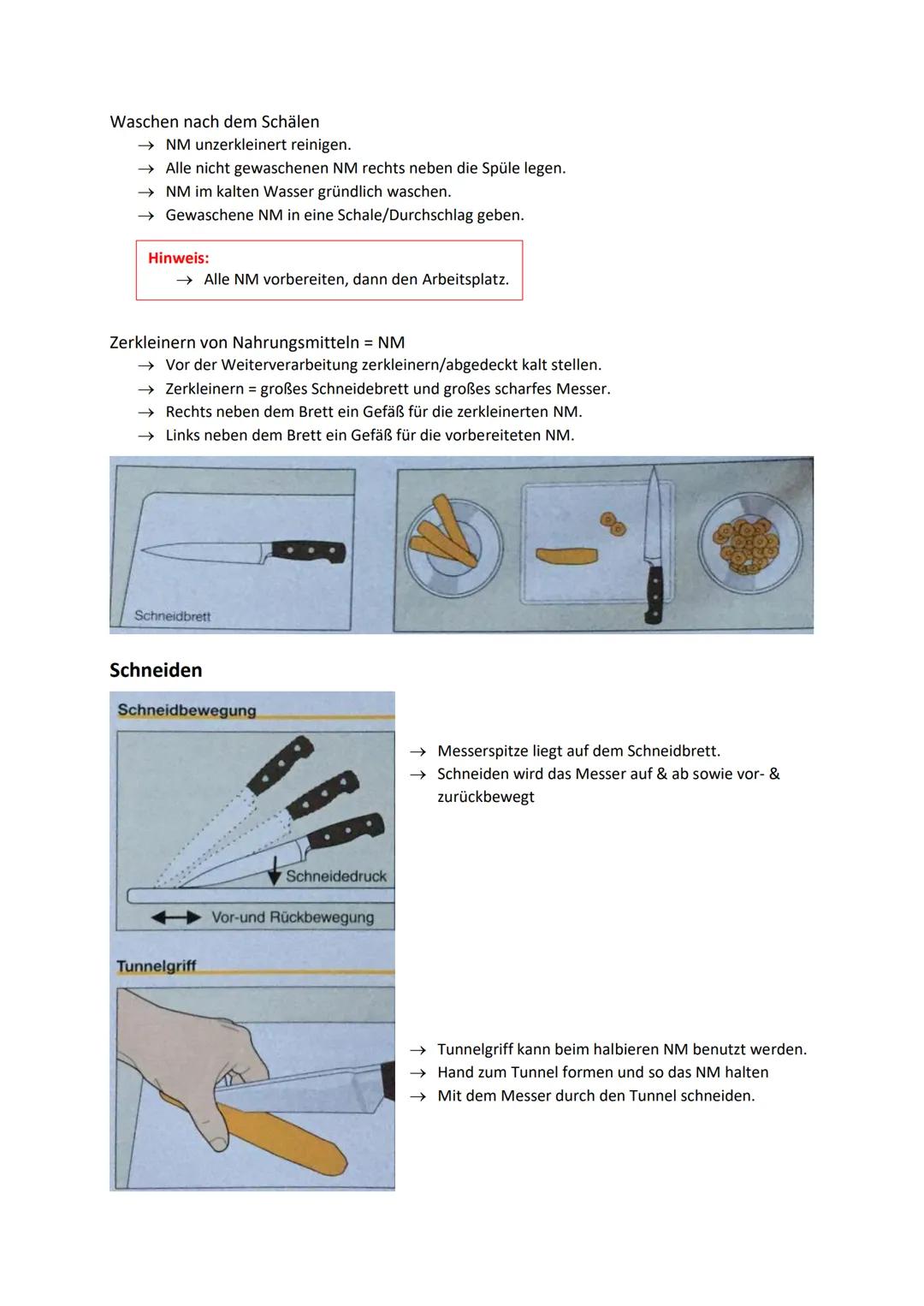 Waschen nach dem Schälen
→ NM unzerkleinert reinigen.
→ Alle nicht gewaschenen NM rechts neben die Spüle legen.
→ NM im kalten Wasser gründlich waschen.
→ Gewaschene NM in eine Schale/Durchschlag geben.

Hinweis:
→ Alle NM vorbereiten, dann den Arbeitsplatz.

Zerkleinern von Nahrungsmitteln = NM
→ Vor der Weiterverarbeitung zerkleinern/abgedeckt kalt stellen.
→ Zerkleinern = großes Schneidebrett und großes scharfes Messer.
→ Rechts neben dem Brett ein Gefäß für die zerkleinerten NM.
→ Links neben dem Brett ein Gefäß für die vorbereiteten NM.

Schneidbrett

Schneiden

Schneidbewegung

Schneidedruck

Vor-und Rückbewegung

→ Messerspitze liegt auf dem Schneidbrett.
→ Schneiden wird das Messer auf & ab sowie vor- & zurückbewegt

Tunnelgriff

→ Tunnelgriff kann beim halbieren NM benutzt werden.
→ Hand zum Tunnel formen und so das NM halten
→ Mit dem Messer durch den Tunnel schneiden.