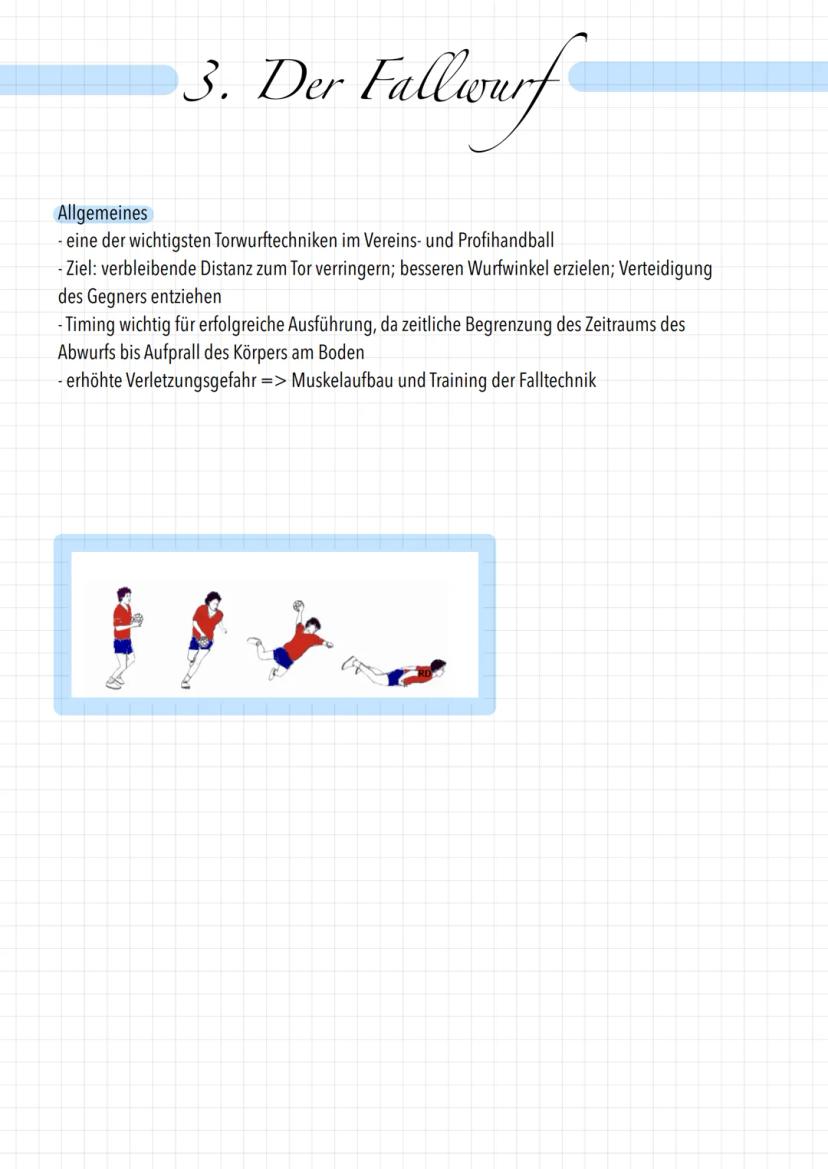 3. Der Fallwurf

Allgemeines
- eine der wichtigsten Torwurftechniken im Vereins- und Profihandball
- Ziel: verbleibende Distanz zum Tor verringern; besseren Wurfwinkel erzielen; Verteidigung des Gegners entziehen
- Timing wichtig für erfolgreiche Ausführung, da zeitliche Begrenzung des Zeitraums des Abwurfs bis Aufprall des Körpers am Boden
- erhöhte Verletzungsgefahr => Muskelaufbau und Training der Falltechnik