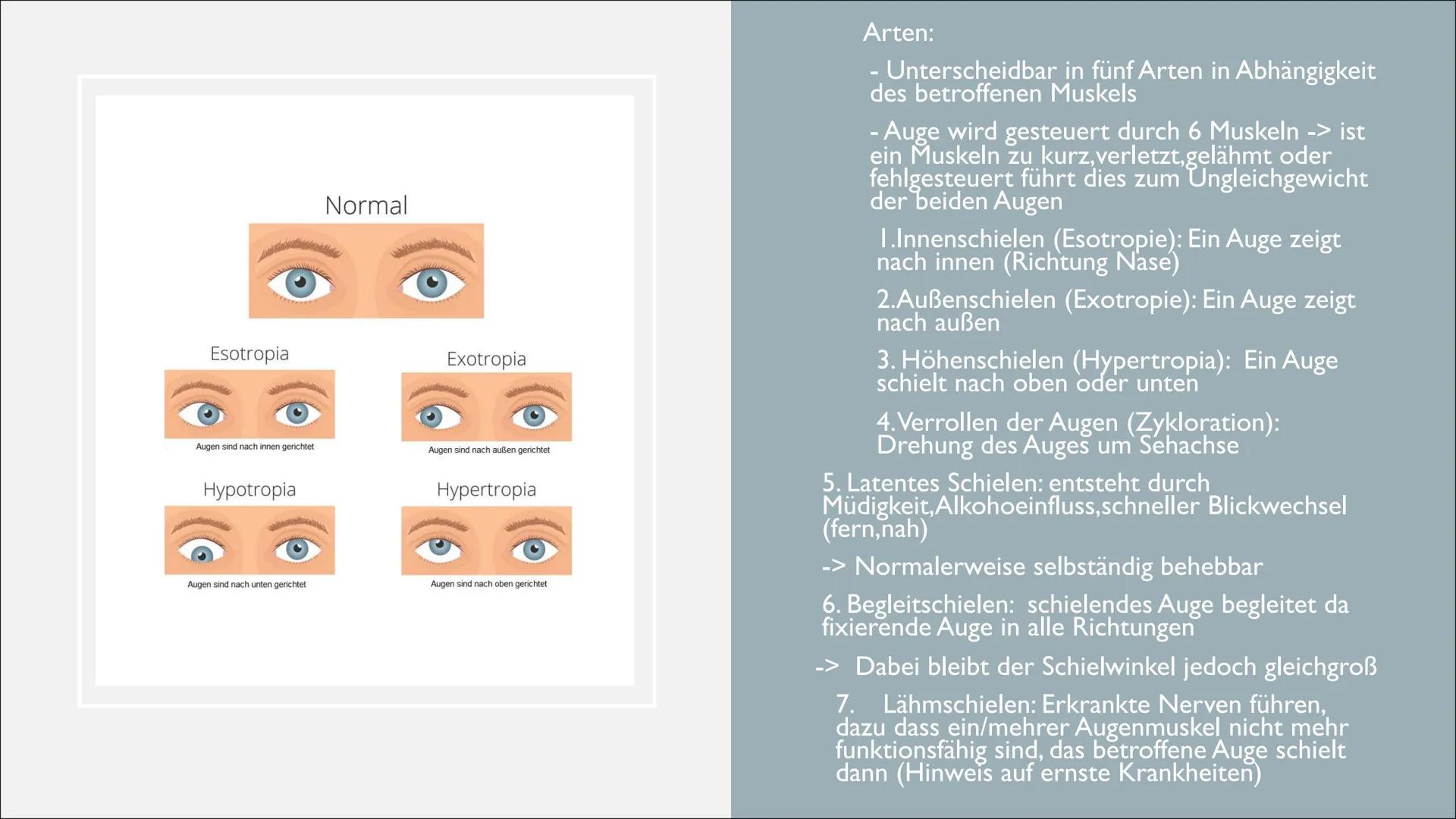 Normal

Esotropia

Augen sind nach innen gerichtet

Exotropia

Augen sind nach außen gerichtet

Hypotropia

Augen sind nach unten gerichtet

Hypertropia

Augen sind nach oben gerichtet

Arten:

- Unterscheidbar in fünf Arten in Abhängigkeit des betroffenen Muskels

- Auge wird gesteuert durch 6 Muskeln -> ist ein Muskeln zu kurz,verletzt,gelähmt oder fehlgesteuert führt dies zum Ungleichgewicht der beiden Augen

1.Innenschielen (Esotropie): Ein Auge zeigt nach innen (Richtung Nase)

2.Außenschielen (Exotropie): Ein Auge zeigt nach außen

3. Höhenschielen (Hypertropia): Ein Auge schielt nach oben oder unten

4.Verrollen der Augen (Zykloration): Drehung des Auges um Sehachse

5. Latentes Schielen: entsteht durch Müdigkeit,Alkohoeinfluss,schneller Blickwechsel (fern,nah)

-> Normalerweise selbständig behebbar

6. Begleitschielen: schielendes Auge begleitet da fixierende Auge in alle Richtungen

-> Dabei bleibt der Schielwinkel jedoch gleichgroß

7. Lähmschielen: Erkrankte Nerven führen, dazu dass ein/mehrer Augenmuskel nicht mehr funktionsfähig sind, das betroffene Auge schielt dann (Hinweis auf ernste Krankheiten)